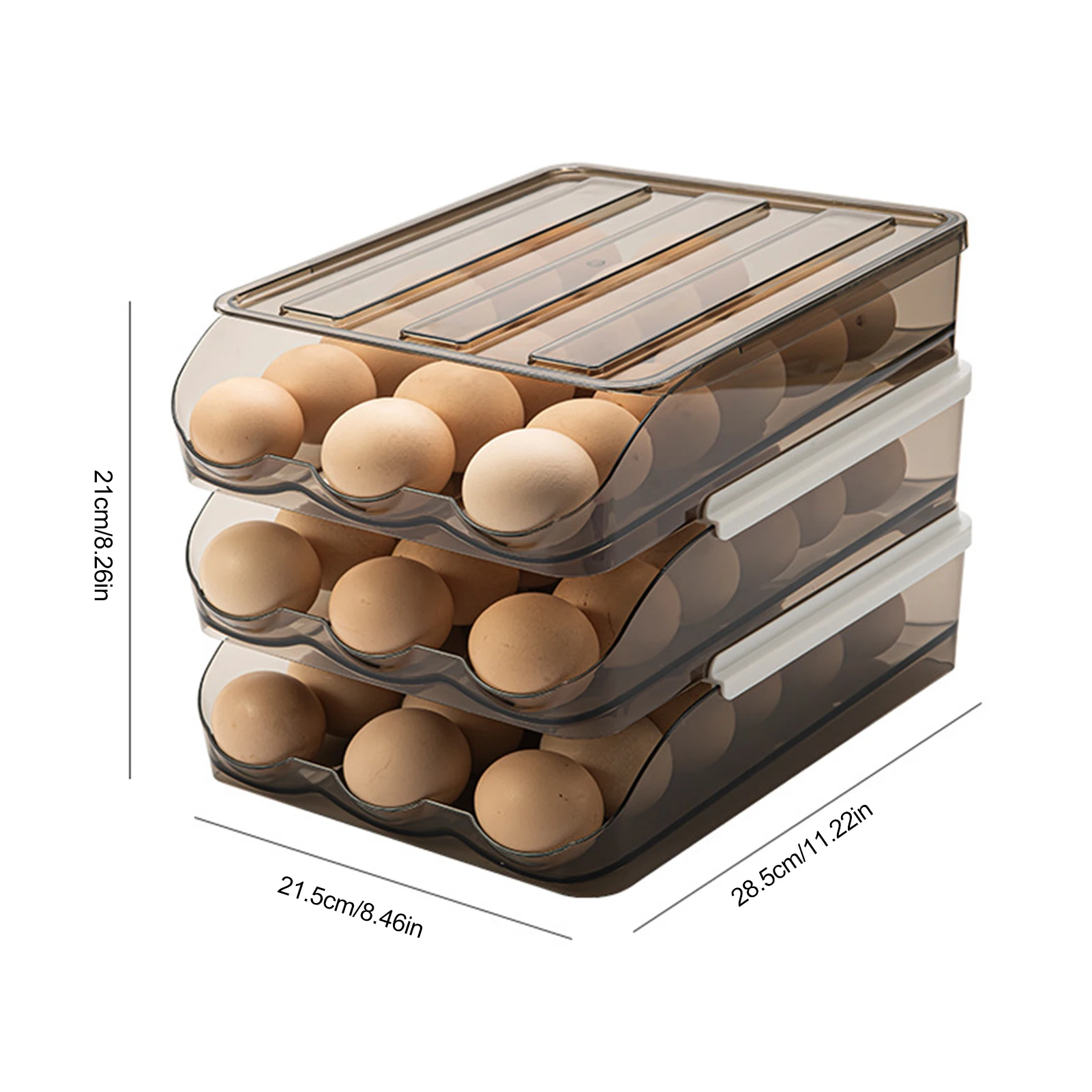 21cm/8.26in

21.5cm/8.46in

28.5cm/11.22in