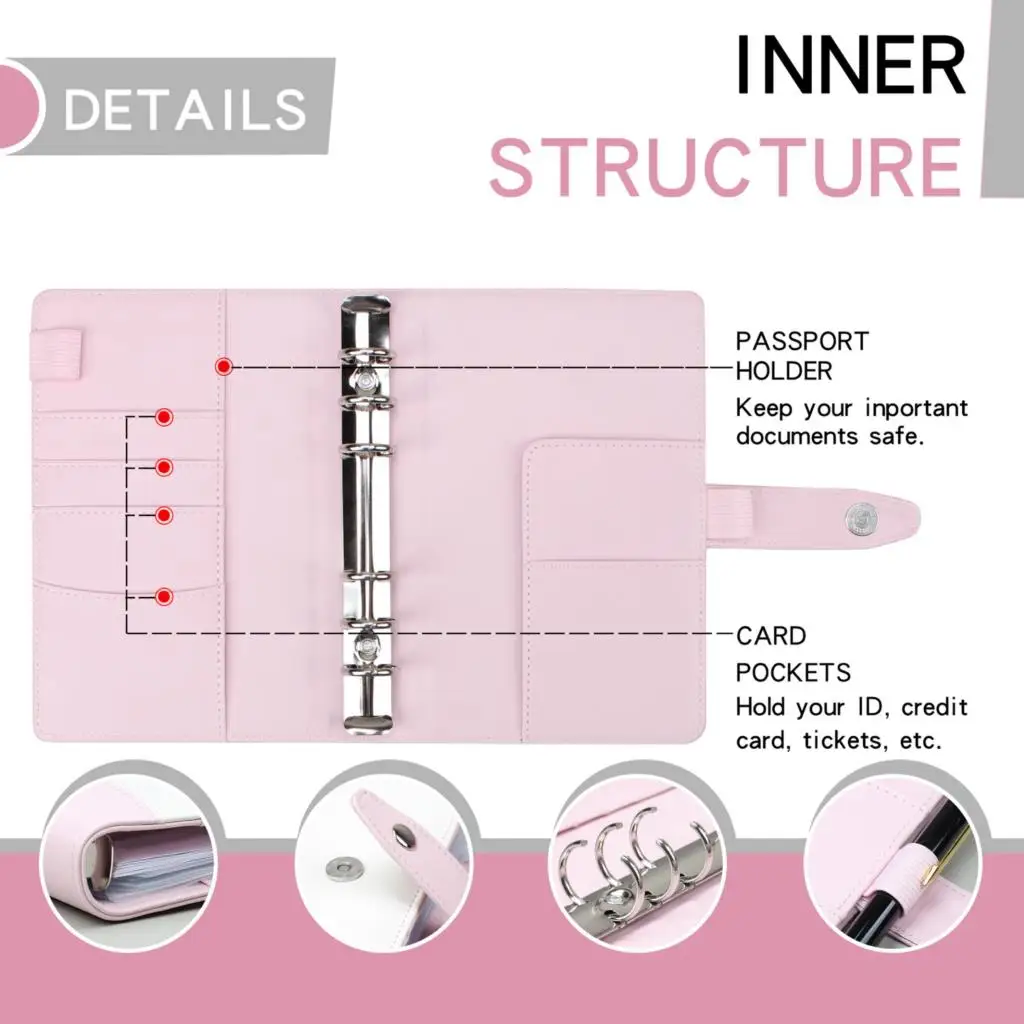 DETAILS

INNER
STRUCTURE

PASSPORT HOLDER
Keep your inportant documents safe.

CARD POCKETS
Hold your ID, credit card, tickets, etc.