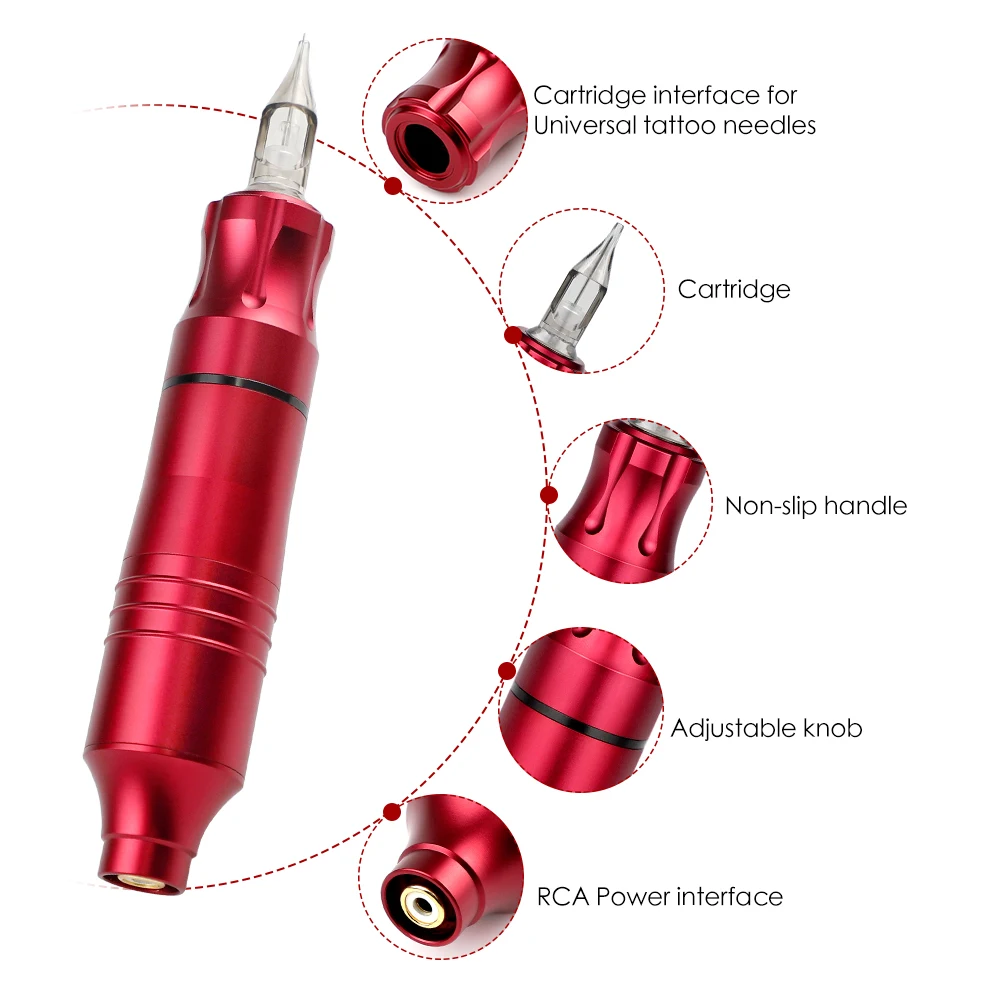 Cartridge interface for Universal tattoo needles

Cartridge

Non-slip handle

Adjustable knob

RCA Power interface