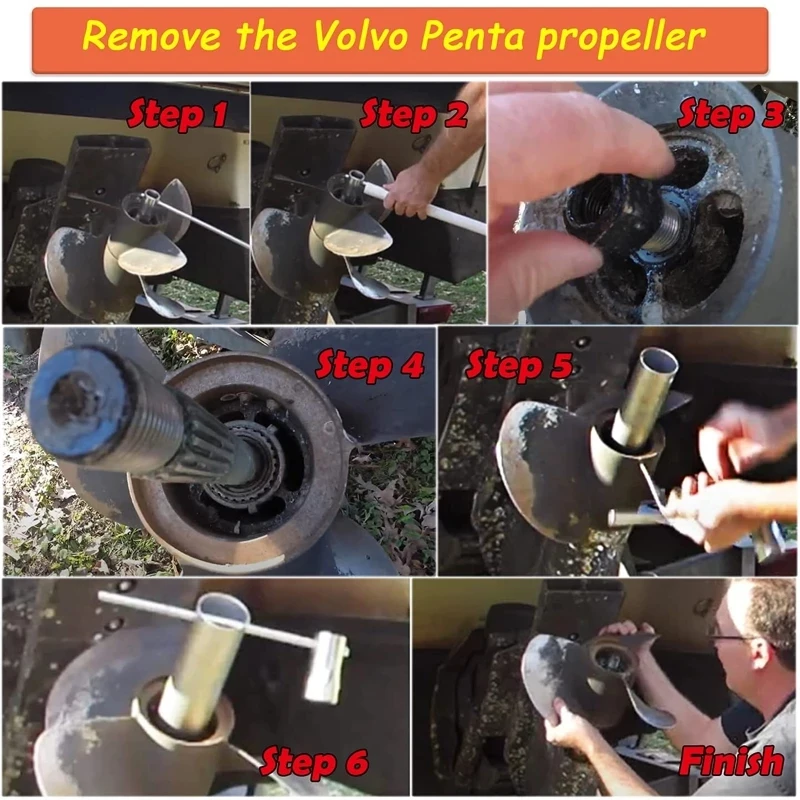 Remove the Volvo Penta propeller

Step 1

Step 2

Step 3

Step 4

Step 5

Step 6

Finish