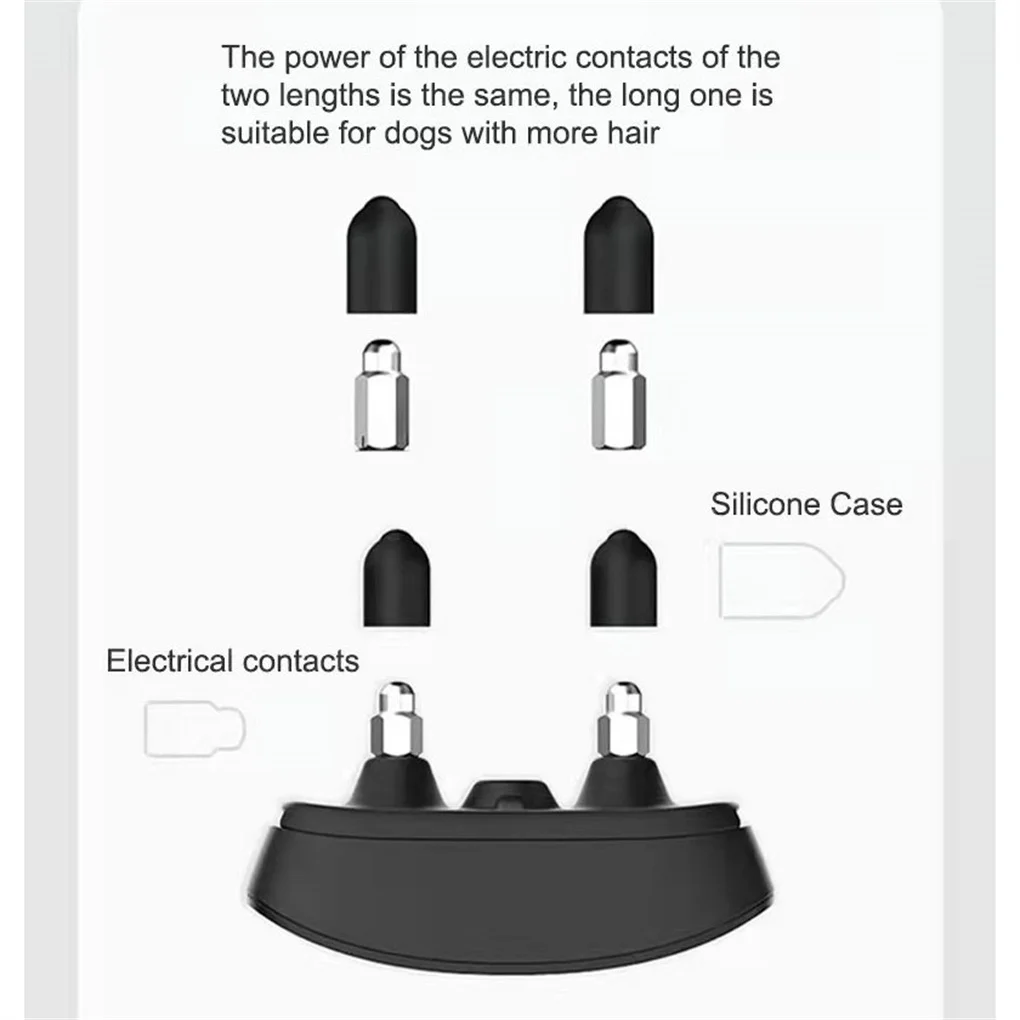 The power of the electric contacts of the two lengths is the same, the long one is suitable for dogs with more hair

Silicone Case

Electrical contacts