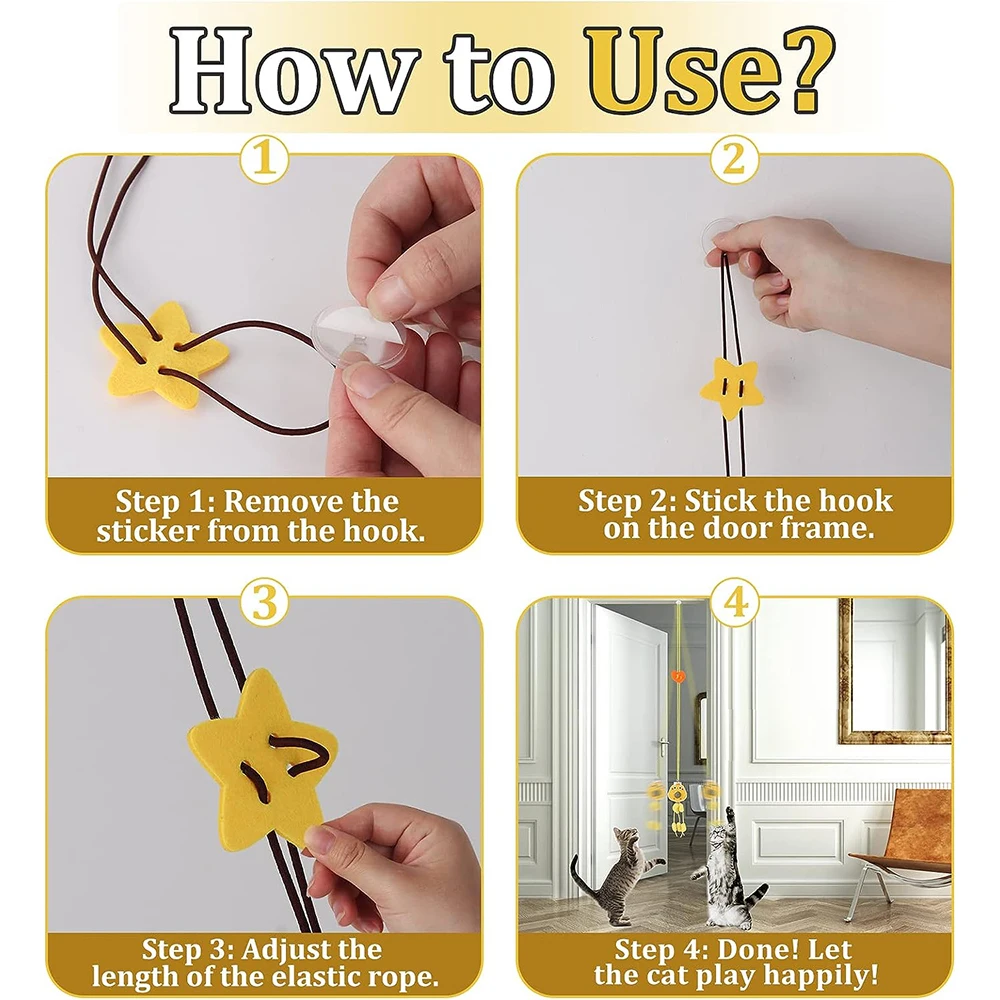 How to Use?

1

Step 1: Remove the sticker from the hook.

2

Step 2: Stick the hook on the door frame.

3

Step 3: Adjust the length of the elastic rope.

4

Step 4: Done! Let the cat play happily!