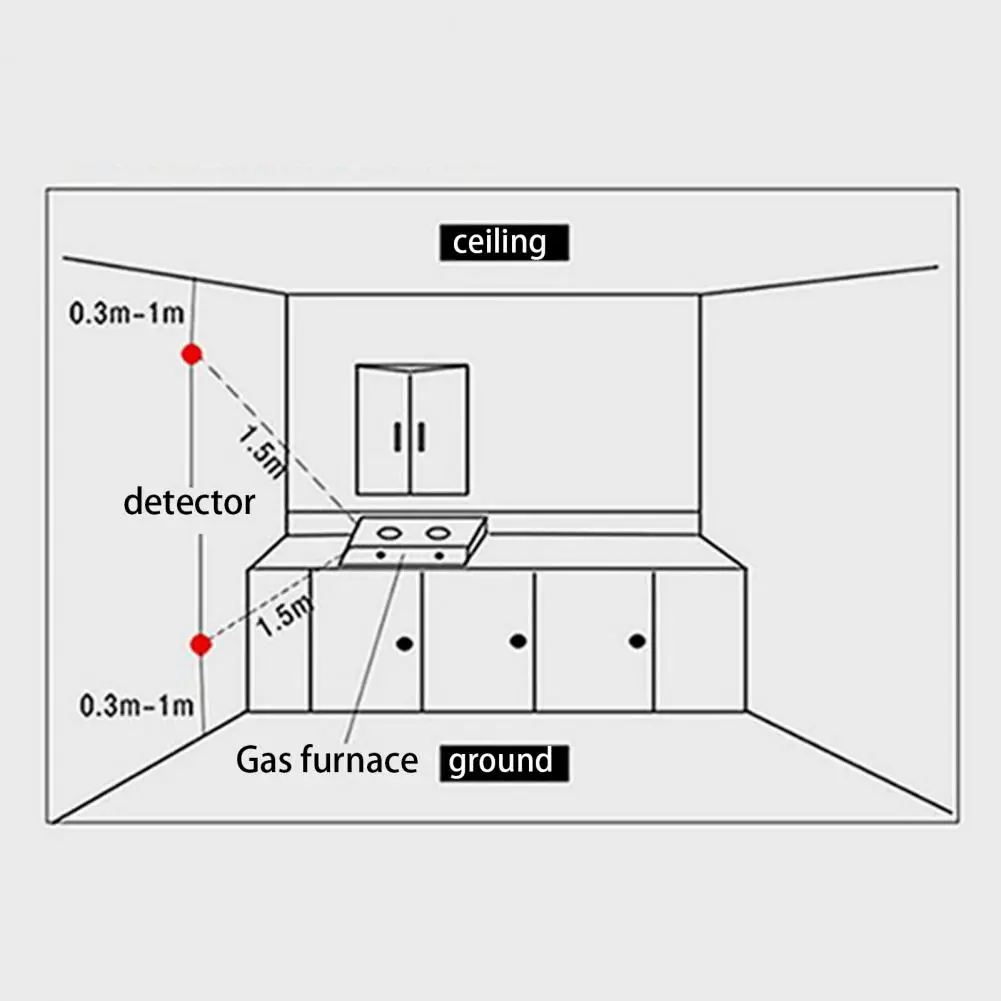 ceiling

0.3m-1m

1.5m

detector

1.5m

0.3m-1m

Gas furnace

ground