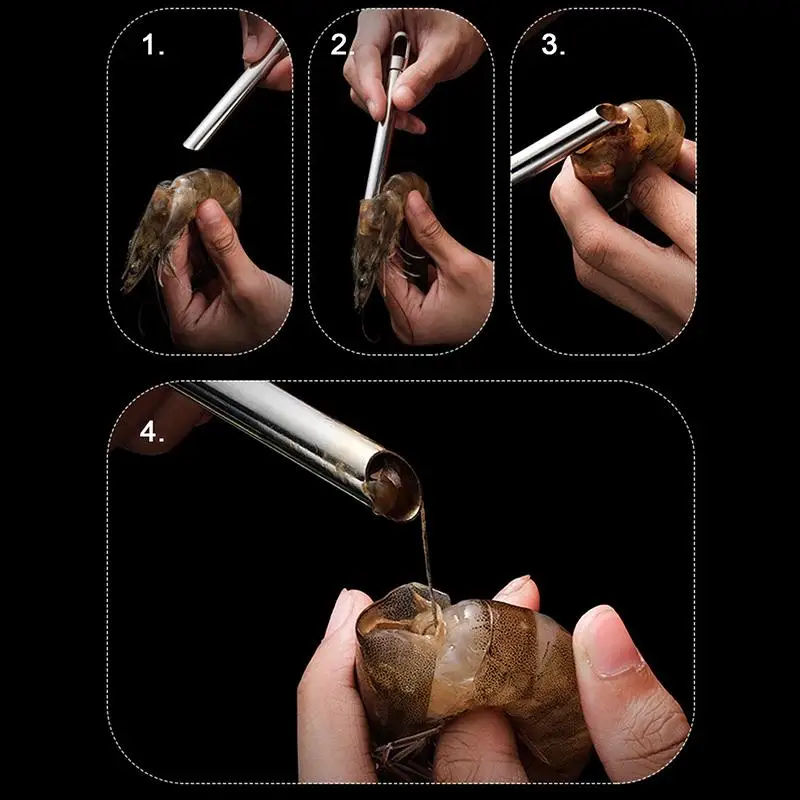 1.

2.

3.

4.