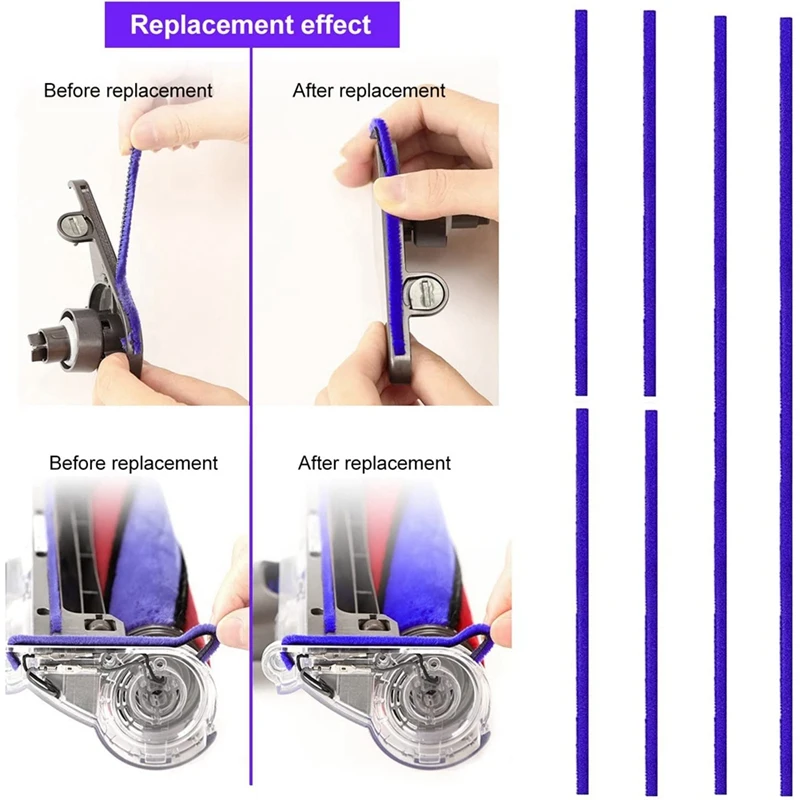 Replacement effect

Before replacement

After replacement

Before replacement

After replacement