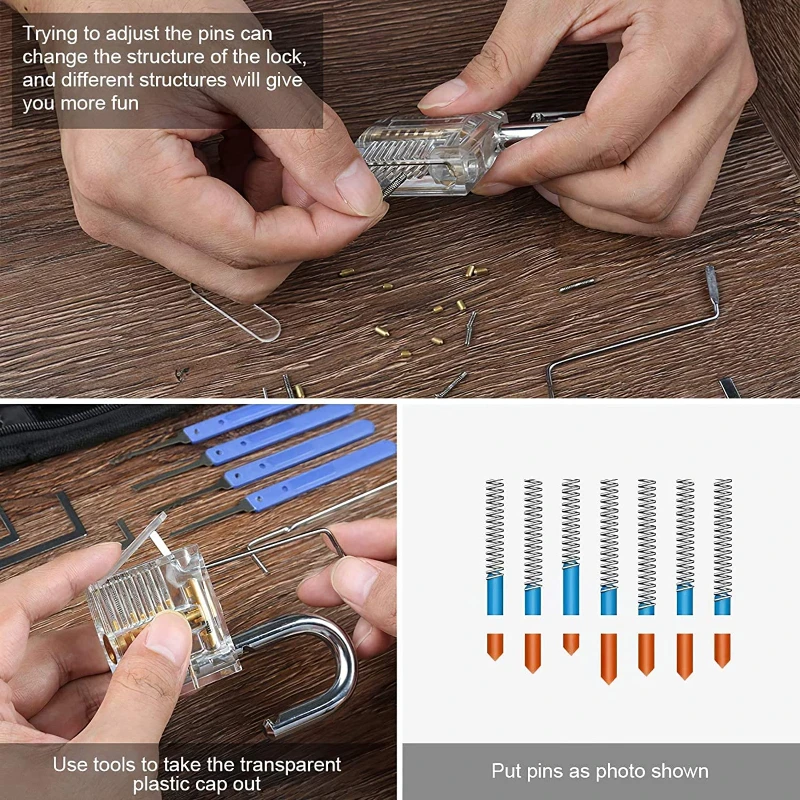 Trying to adjust the pins can change the structure of the lock, and different structures will give you more fun

Use tools to take the transparent plastic cap out

Put pins as photo shown