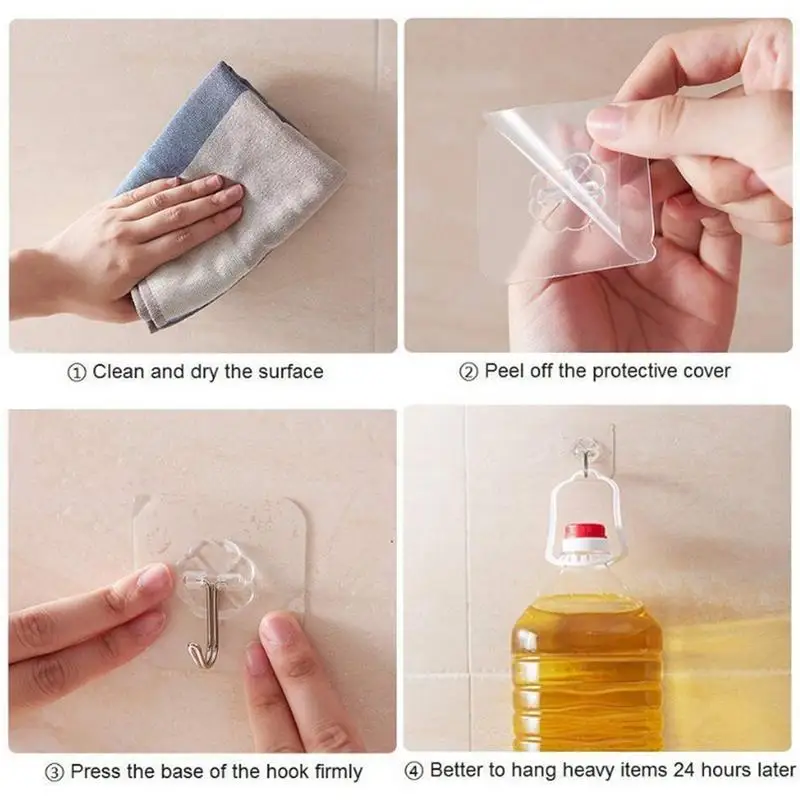 ① Clean and dry the surface

② Peel off the protective cover

③ Press the base of the hook firmly

④ Better to hang heavy items 24 hours later