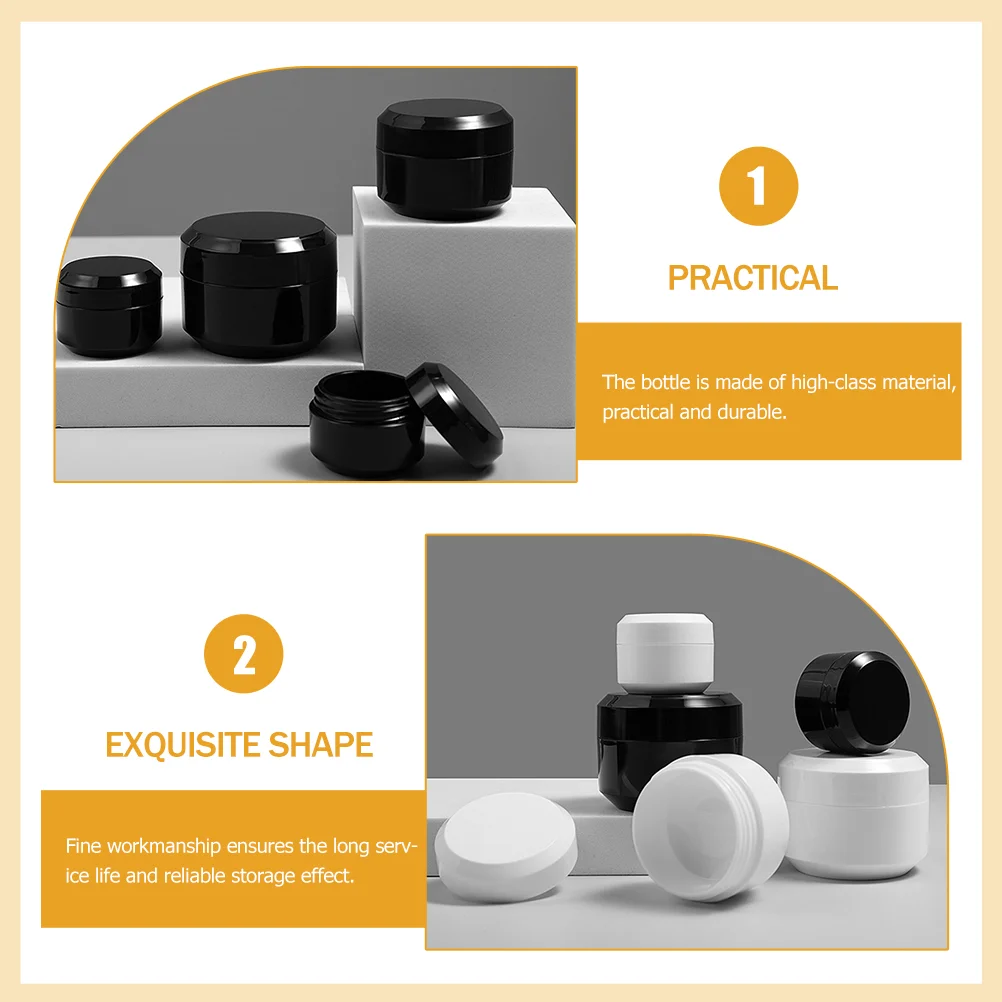 1

PRACTICAL

The bottle is made of high-class material, practical and durable.

2

EXQUISITE SHAPE

Fine workmanship ensures the long service life and reliable storage effect.