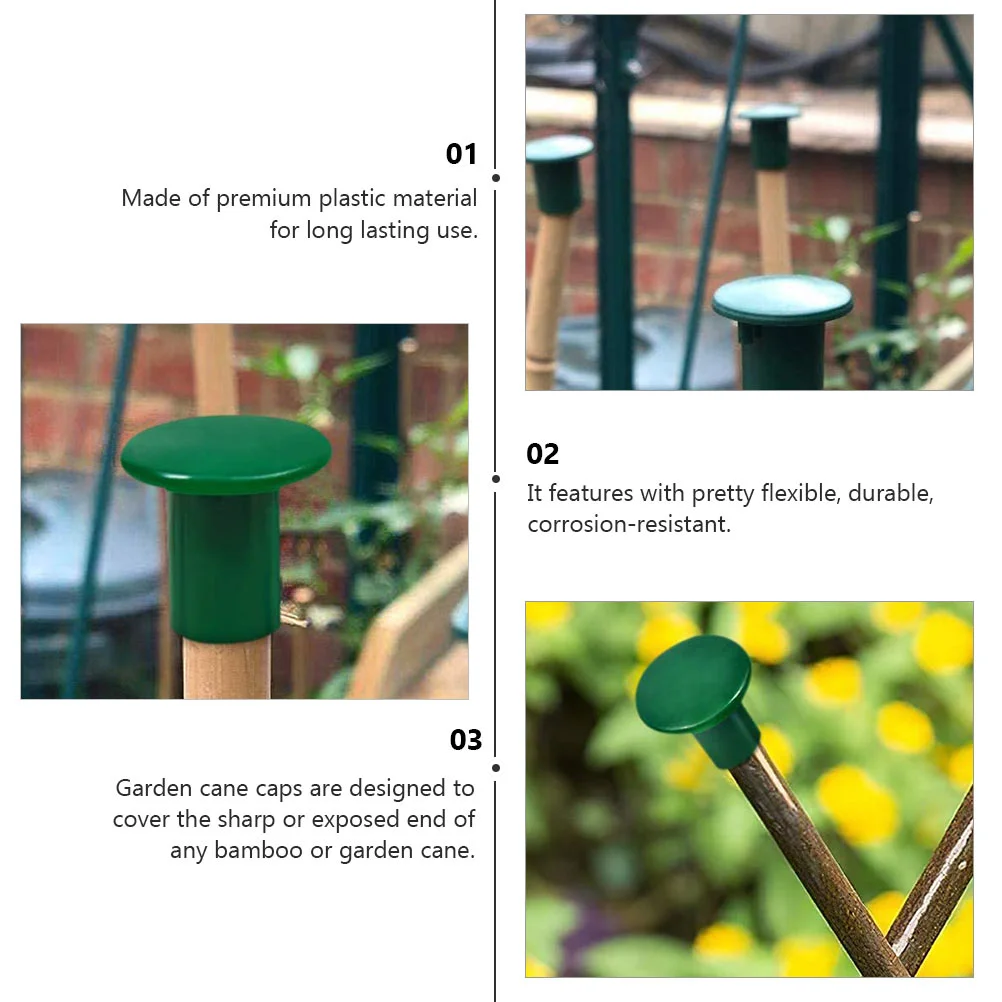 01

Made of premium plastic material for long lasting use.

02

It features with pretty flexible, durable, corrosion-resistant.

03

Garden cane caps are designed to cover the sharp or exposed end of any bamboo or garden cane.