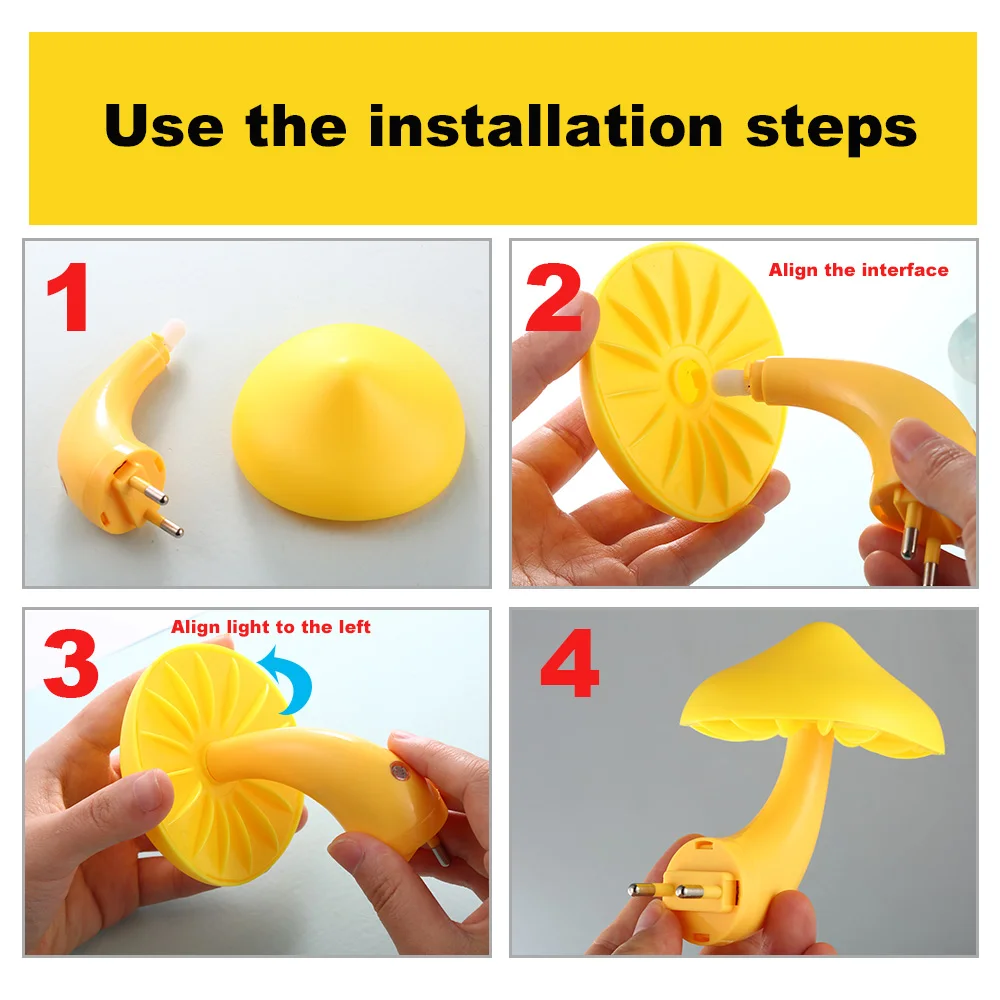 Use the installation steps

1

2
Align the interface

3
Align light to the left

4