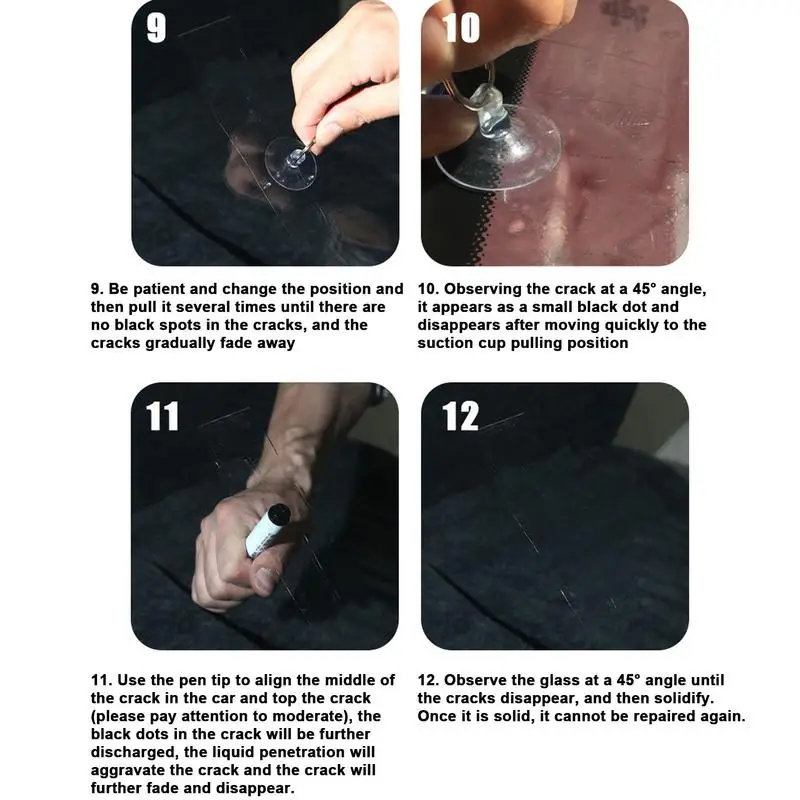 9

10

9. Be patient and change the position and then pull it several times until there are no black spots in the cracks, and the cracks gradually fade away

10. Observing the crack at a 45° angle, it appears as a small black dot and disappears after moving quickly to the suction cup pulling position

11

12

11. Use the pen tip to align the middle of the crack in the car and top the crack (please pay attention to moderate), the black dots in the crack will be further discharged, the liquid penetration will aggravate the crack and the crack will further fade and disappear.

12. Observe the glass at a 45° angle until the cracks disappear, and then solidify. Once it is solid, it cannot be repaired again.