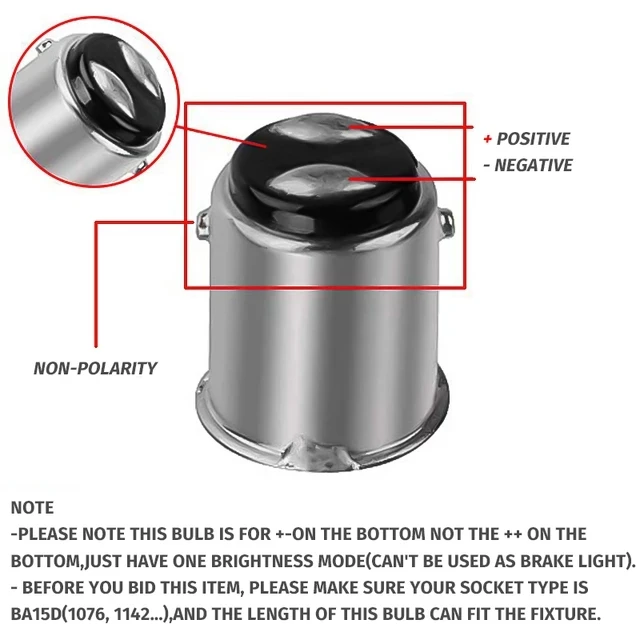 + POSITIVE
- NEGATIVE

NON-POLARITY

NOTE
-PLEASE NOTE THIS BULB IS FOR +-ON THE BOTTOM NOT THE ++ ON THE BOTTOM,JUST HAVE ONE BRIGHTNESS MODE(CAN'T BE USED AS BRAKE LIGHT).
- BEFORE YOU BID THIS ITEM, PLEASE MAKE SURE YOUR SOCKET TYPE IS BA15D(1076, 1142...),AND THE LENGTH OF THIS BULB CAN FIT THE FIXTURE.