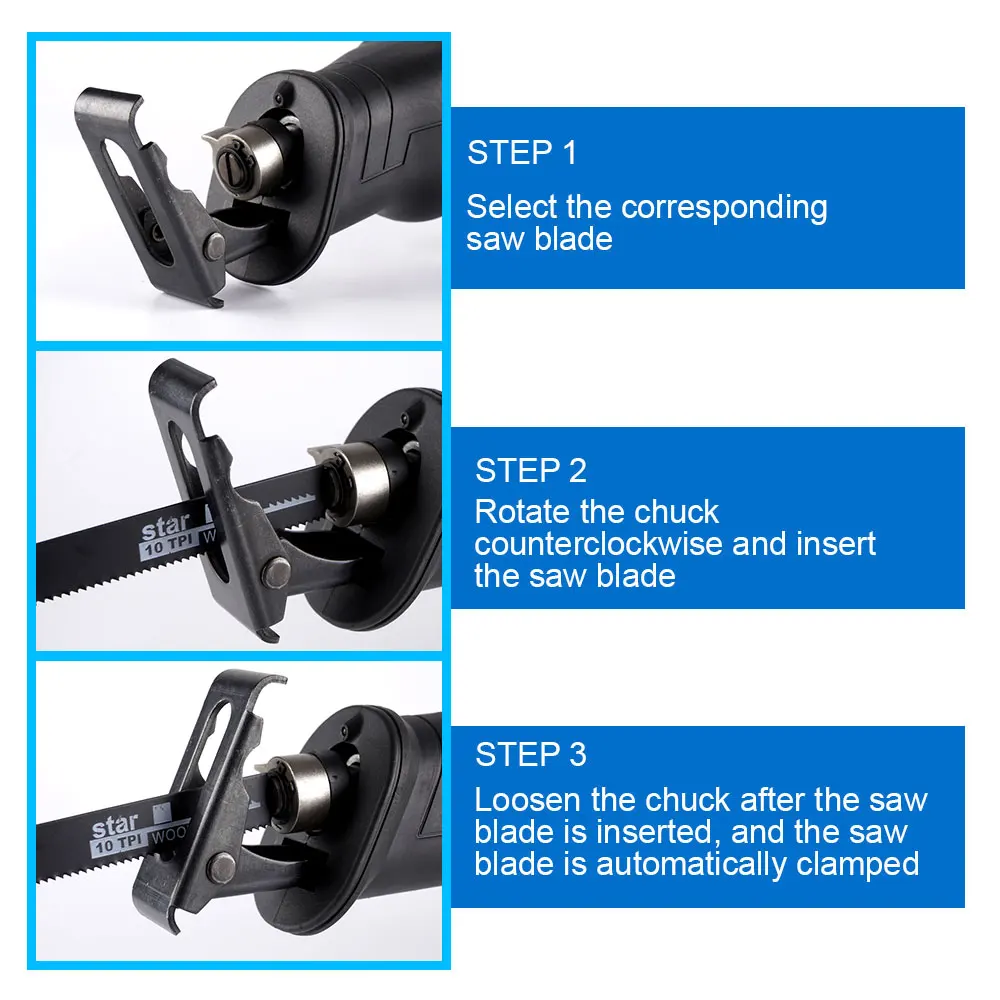 STEP 1
Select the corresponding saw blade

star
10 TPI W

STEP 2
Rotate the chuck counterclockwise and insert the saw blade

star
10 TPI WOO

STEP 3
Loosen the chuck after the saw blade is inserted, and the saw blade is automatically clamped