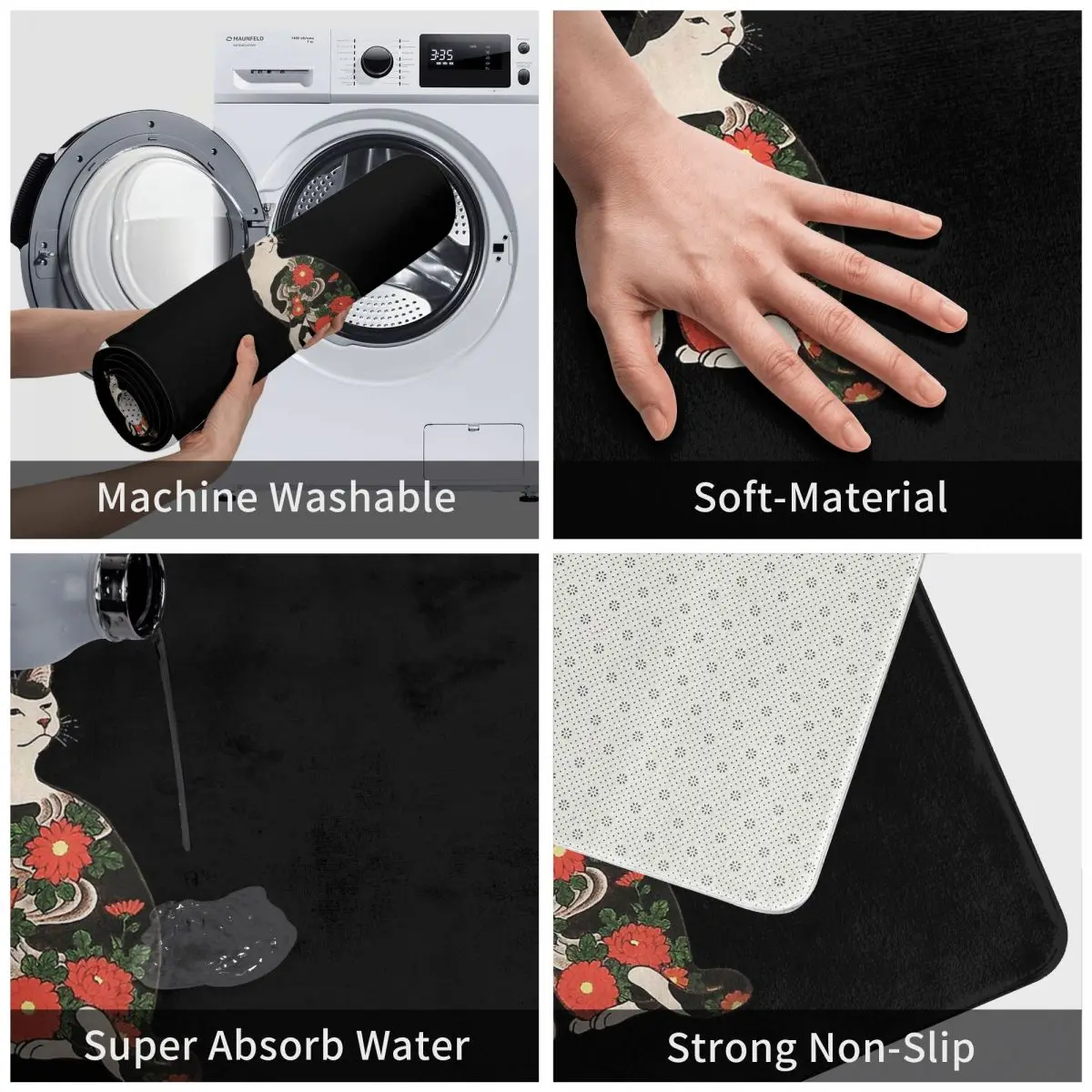 MAUNFELD

3:35

Machine Washable

Soft-Material

Super Absorb Water

Strong Non-Slip