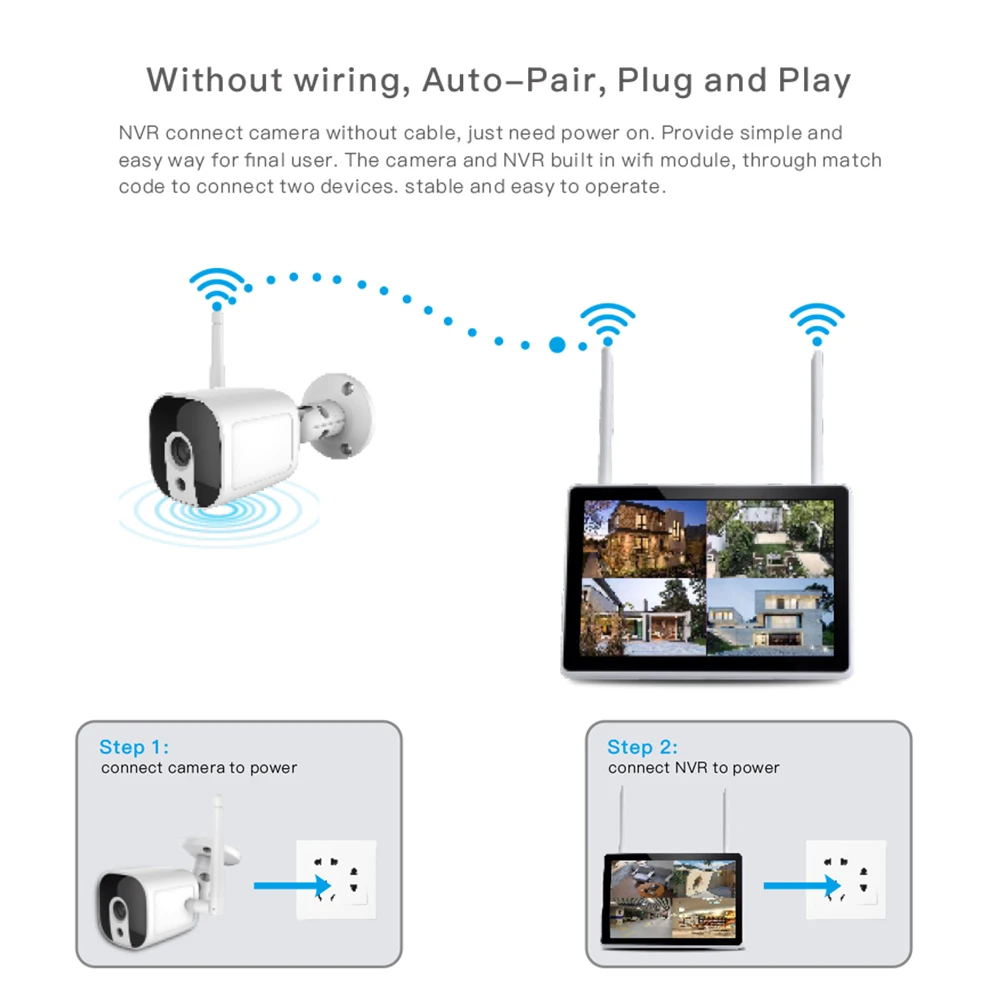 Without wiring, Auto–Pair, Plug and Play

NVR connect camera without cable, just need power on. Provide simple and easy way for final user. The camera and NVR built in wifi module, through match code to connect two devices. stable and easy to operate.

Step 1:
connect camera to power

Step 2:
connect NVR to power