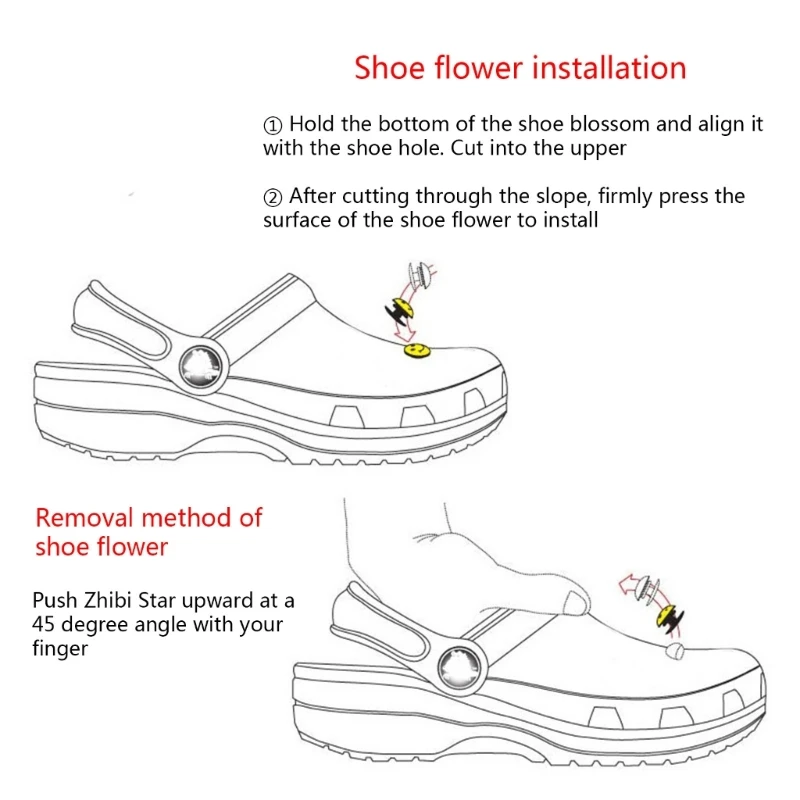 Shoe flower installation

① Hold the bottom of the shoe blossom and align it with the shoe hole. Cut into the upper

② After cutting through the slope, firmly press the surface of the shoe flower to install

Removal method of shoe flower

Push Zhibi Star upward at a 45 degree angle with your finger