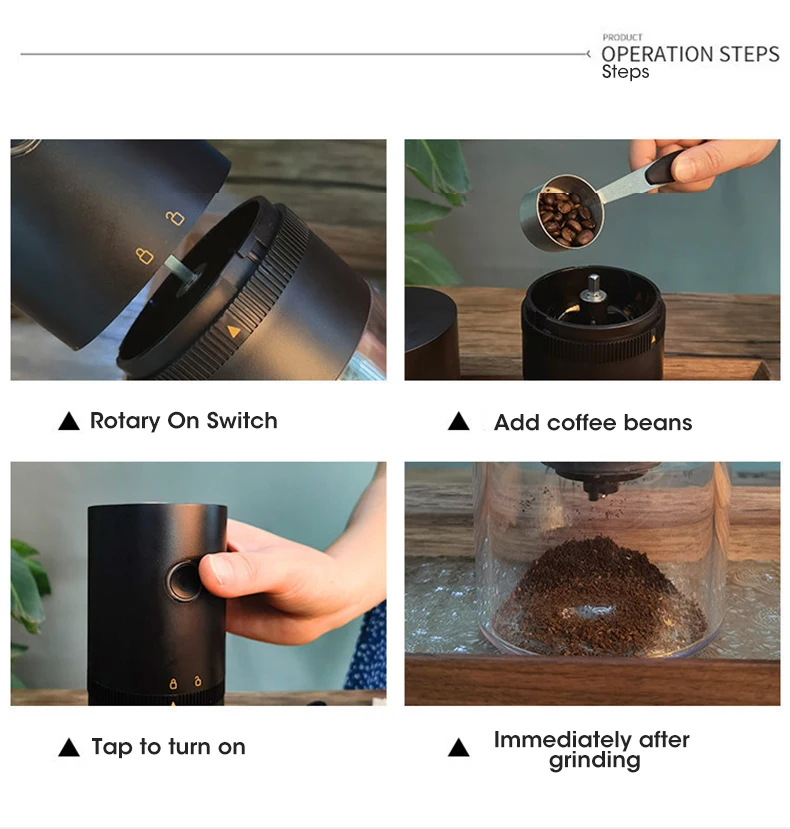 PRODUCT
OPERATION STEPS
Steps

▲ Rotary On Switch

▲ Add coffee beans

▲ Tap to turn on

▲ Immediately after grinding