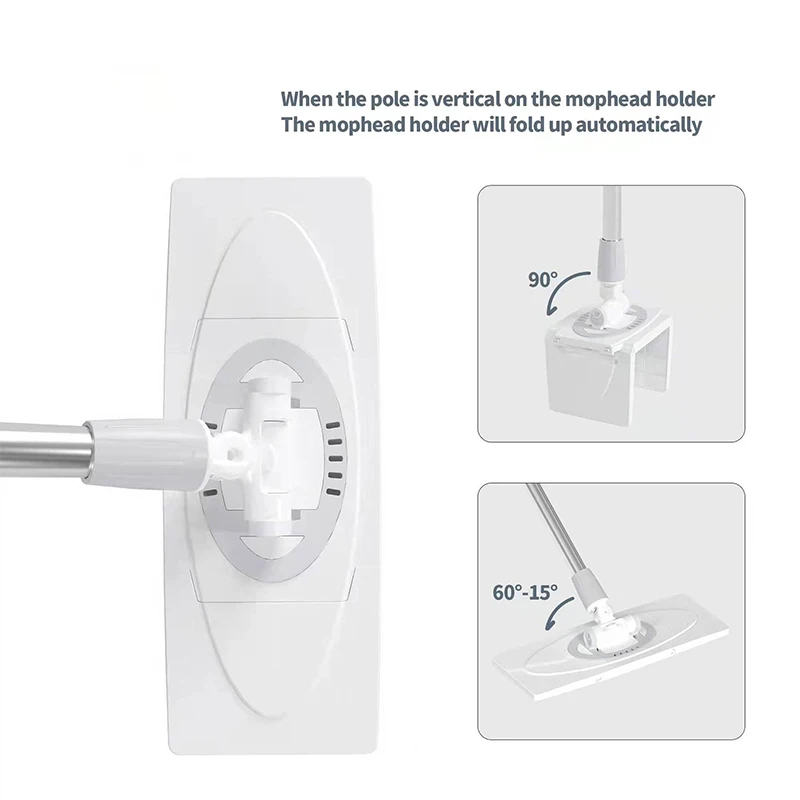 When the pole is vertical on the mophead holder
The mophead holder will fold up automatically

90°

60°-15°