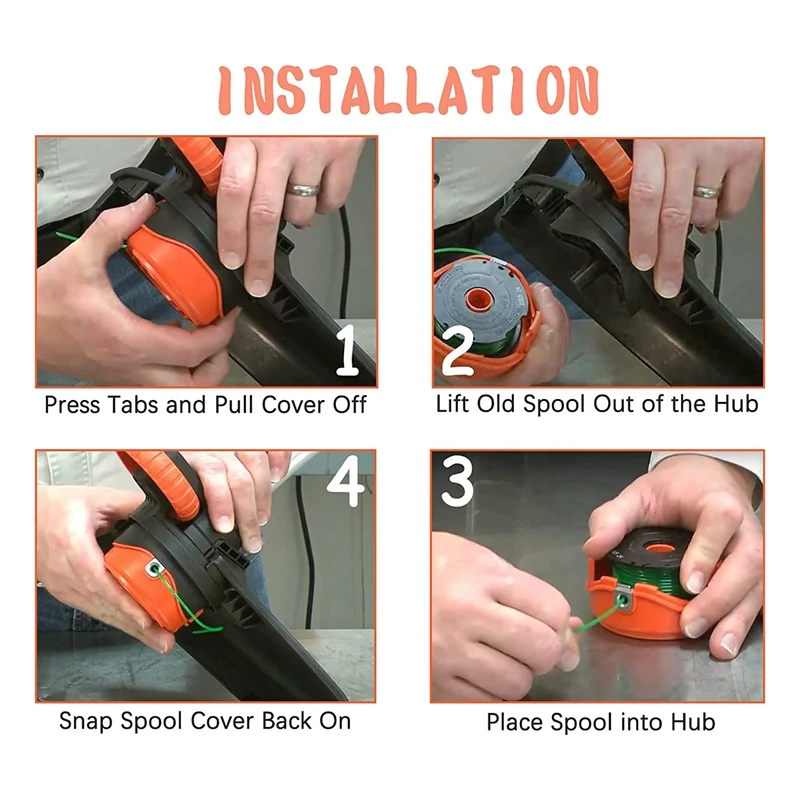 INSTALLATION

1

Press Tabs and Pull Cover Off

2

Lift Old Spool Out of the Hub

4

Snap Spool Cover Back On

3

Place Spool into Hub