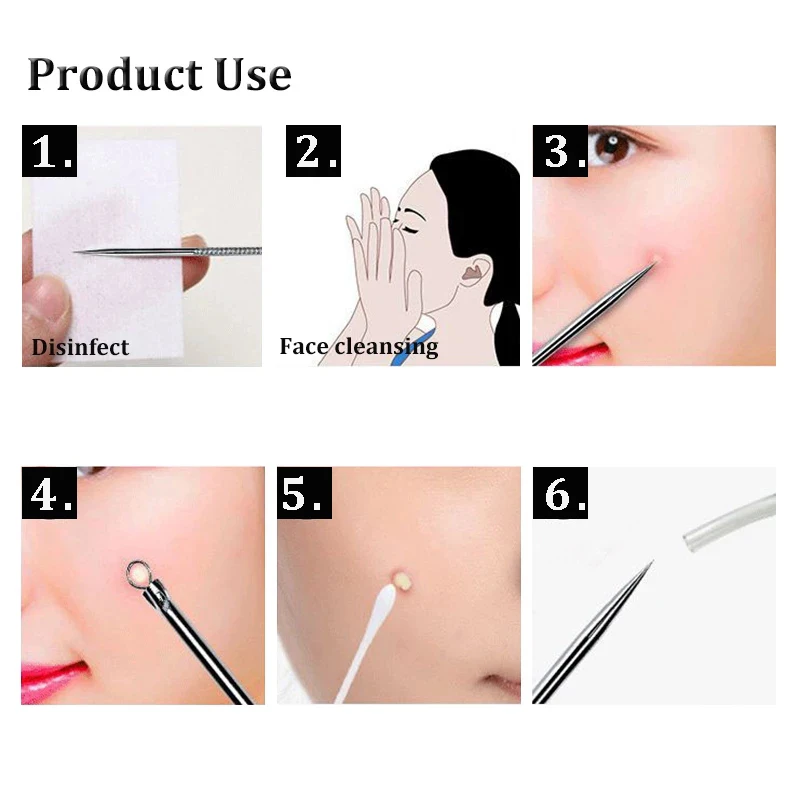 Product Use

1.

Disinfect

2.

Face cleansing

3.

4.

5.

6.