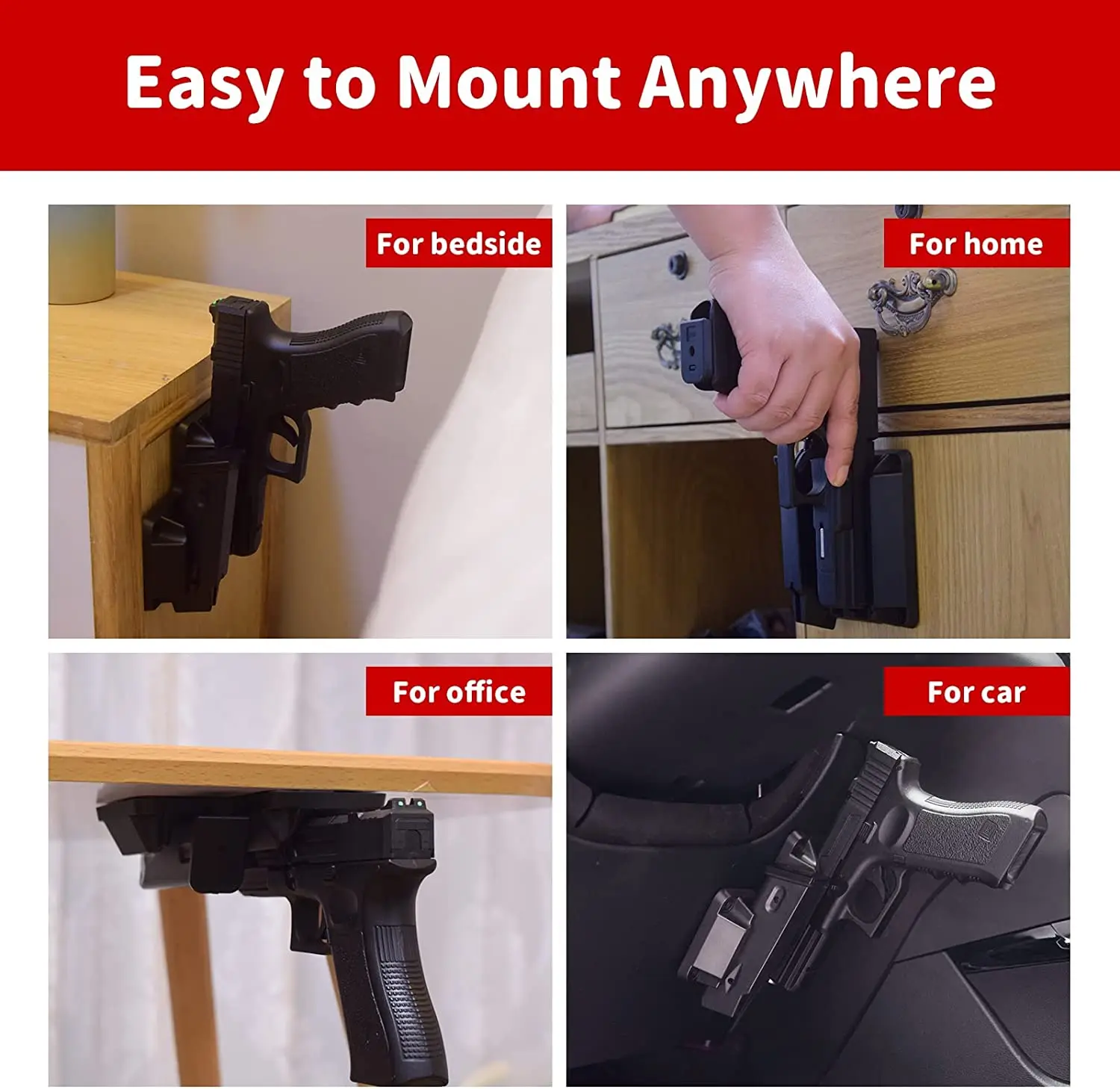 Easy to Mount Anywhere

For bedside

For home

For office

For car