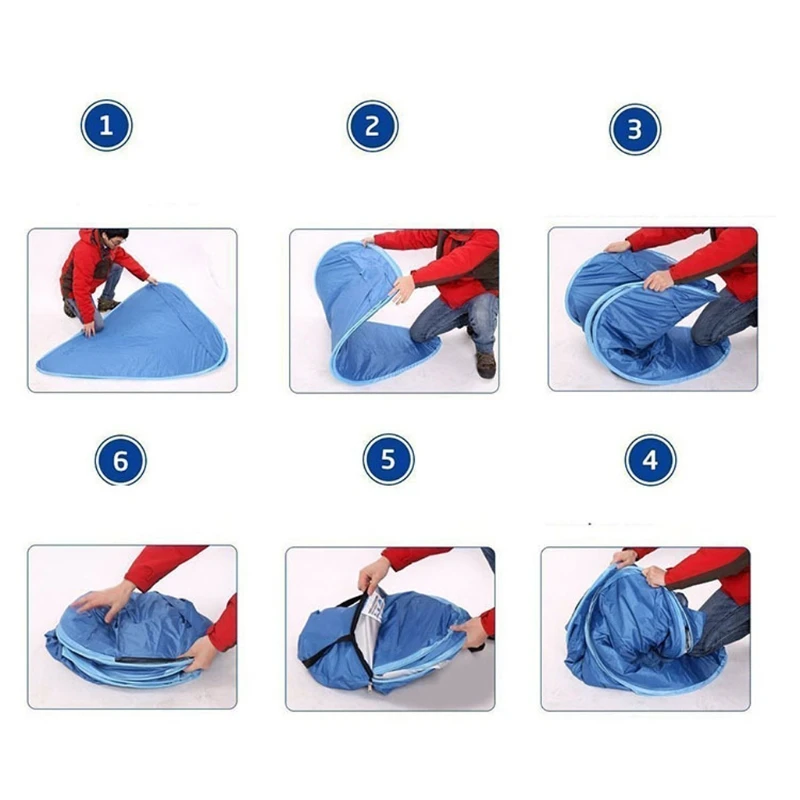 1

2

3

6

5

4