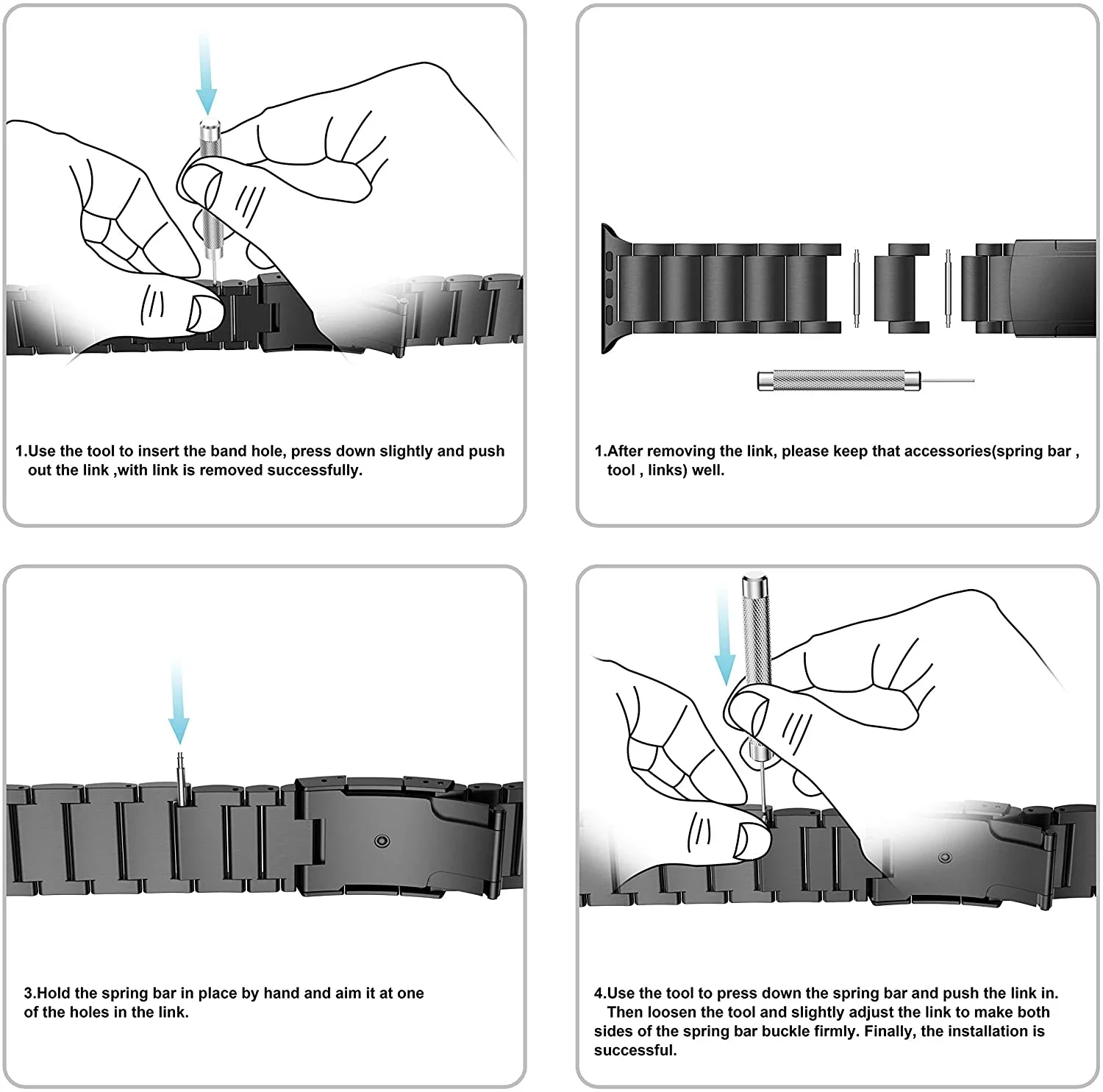 1.Use the tool to insert the band hole, press down slightly and push out the link ,with link is removed successfully.

1.After removing the link, please keep that accessories(spring bar , tool , links) well.

3.Hold the spring bar in place by hand and aim it at one of the holes in the link.

4.Use the tool to press down the spring bar and push the link in. Then loosen the tool and slightly adjust the link to make both sides of the spring bar buckle firmly. Finally, the installation is successful.