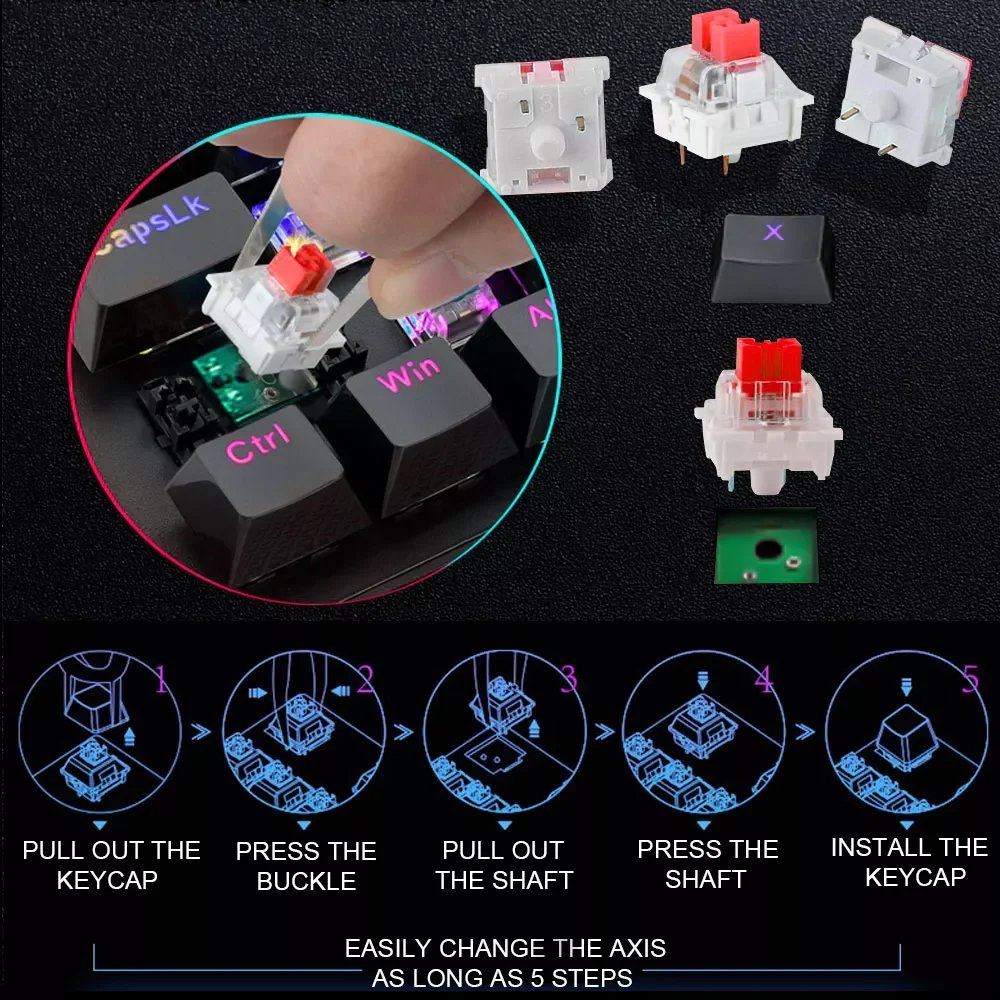 CapsLk

Win

Ctrl

X

1

2

3

4

5

PULL OUT THE KEYCAP

PRESS THE BUCKLE

PULL OUT THE SHAFT

PRESS THE SHAFT

INSTALL THE KEYCAP

EASILY CHANGE THE AXIS AS LONG AS 5 STEPS