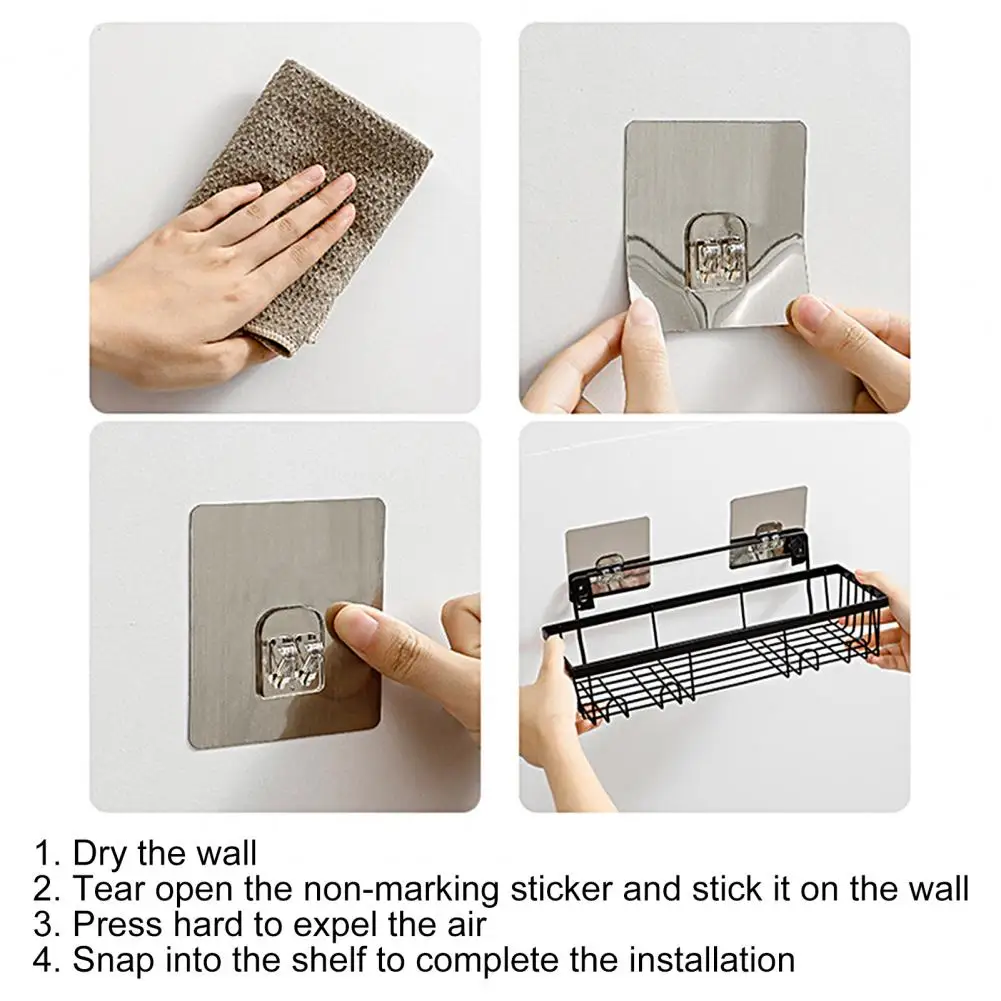 1. Dry the wall
2. Tear open the non-marking sticker and stick it on the wall
3. Press hard to expel the air
4. Snap into the shelf to complete the installation