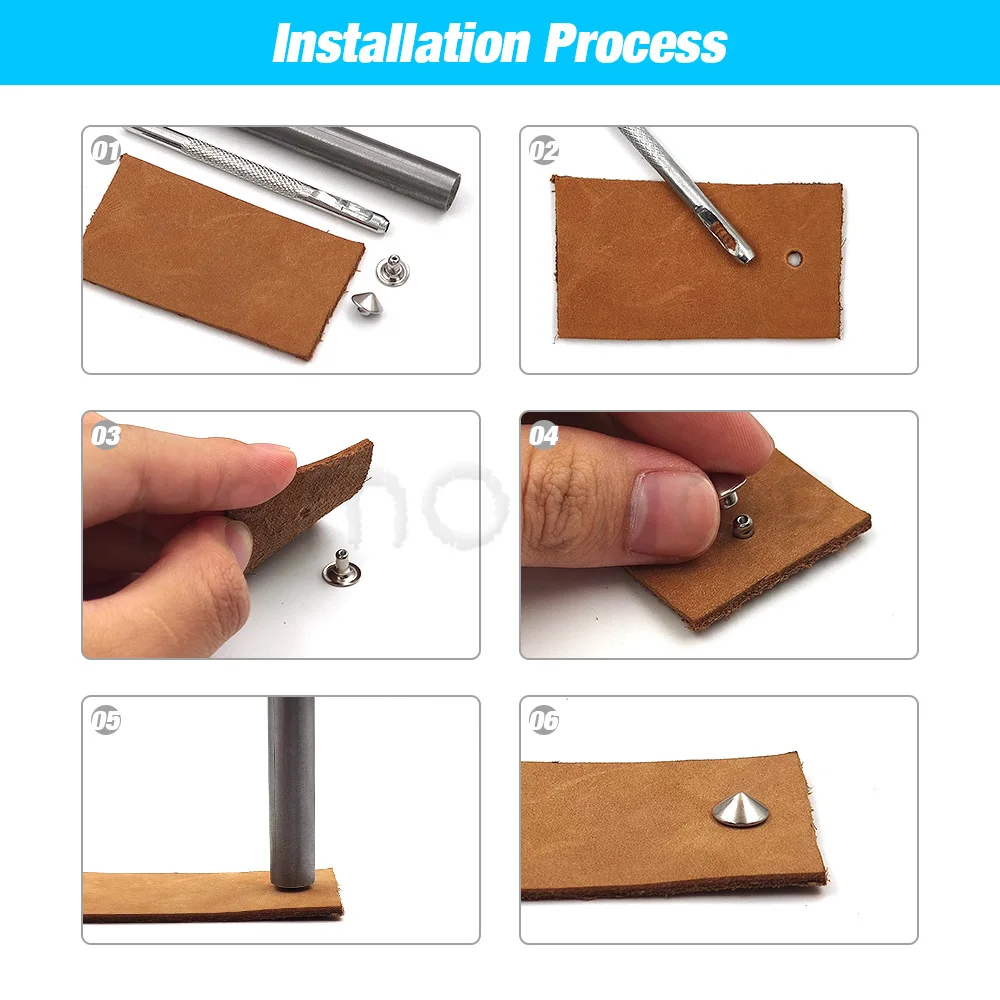 Installation Process

01

02

03

04

05

06