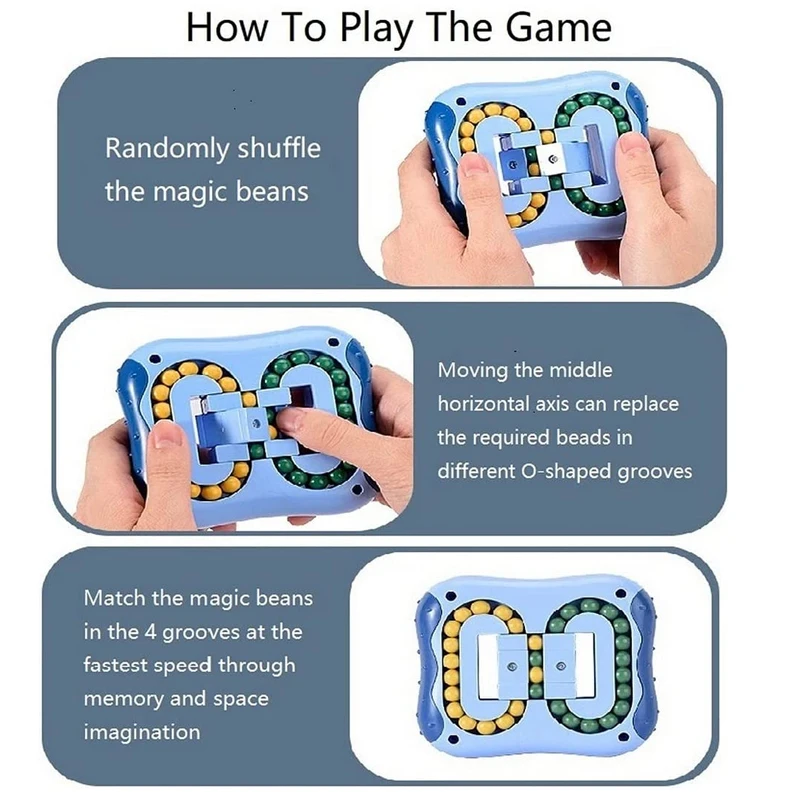 How To Play The Game

Randomly shuffle the magic beans

Moving the middle horizontal axis can replace the required beads in different O-shaped grooves

Match the magic beans in the 4 grooves at the fastest speed through memory and space imagination