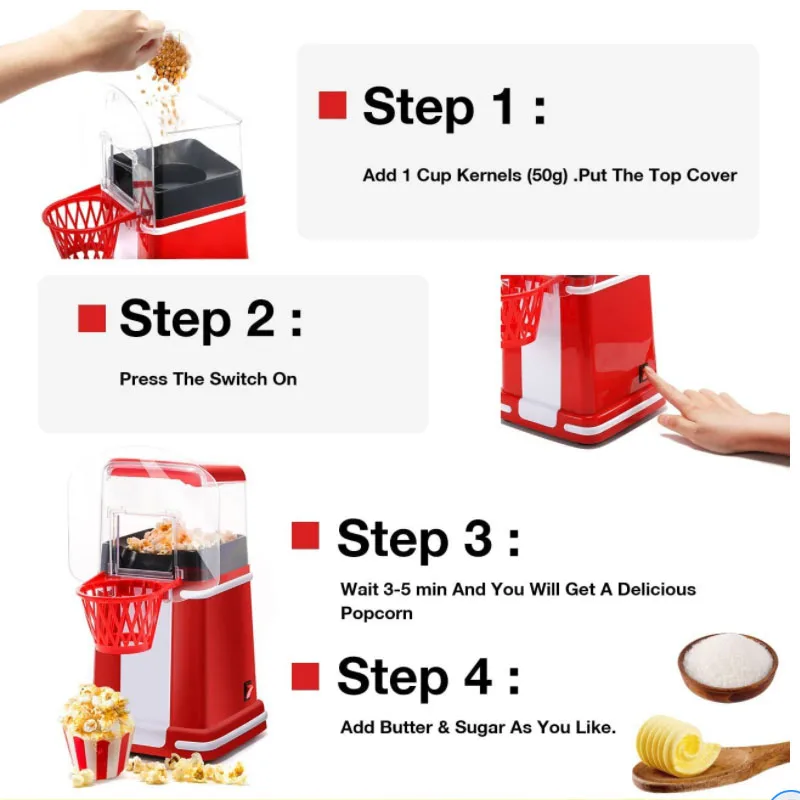 Step 1 :

Add 1 Cup Kernels (50g) .Put The Top Cover

Step 2 :

Press The Switch On

Step 3 :

Wait 3-5 min And You Will Get A Delicious Popcorn

Step 4 :

Add Butter & Sugar As You Like.