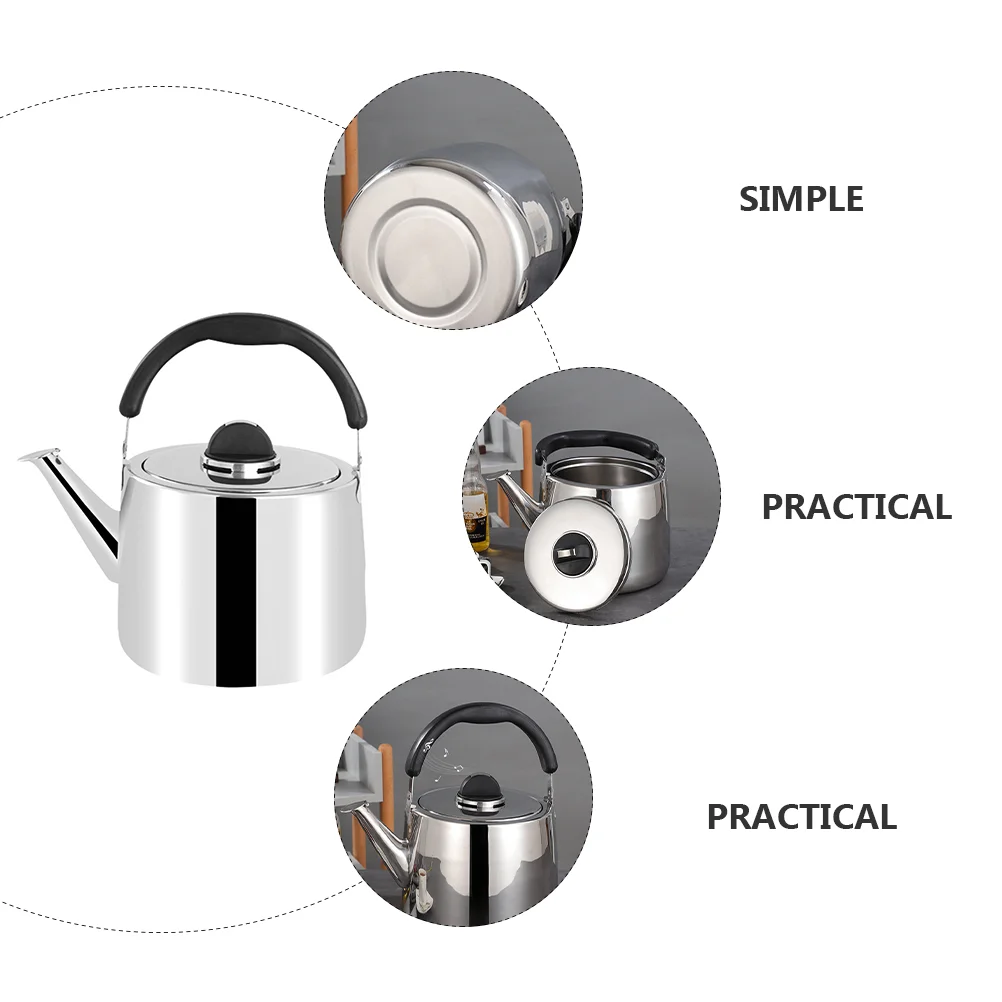 SIMPLE

PRACTICAL

PRACTICAL