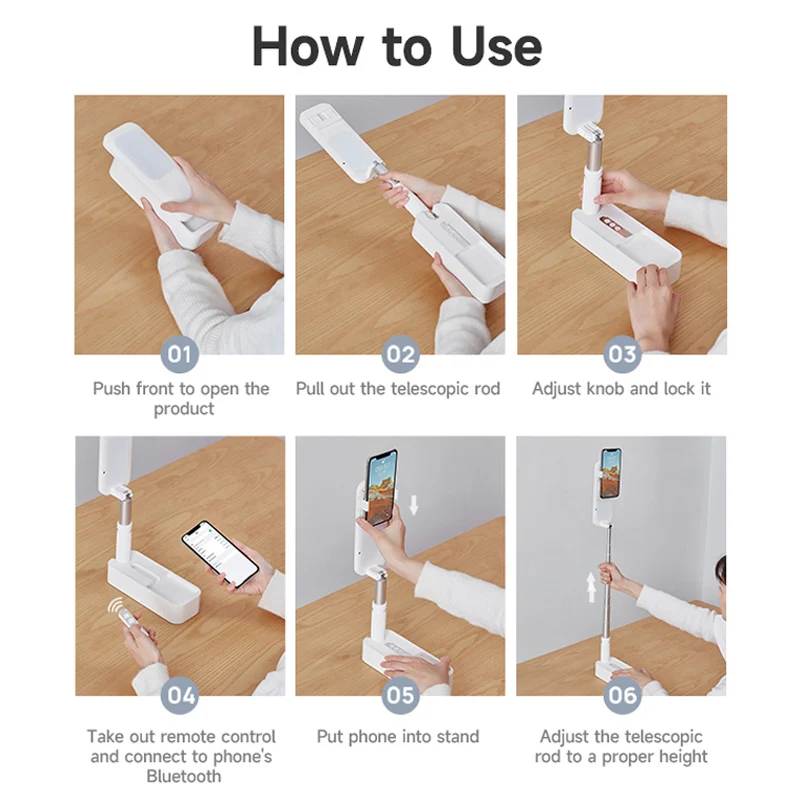 How to Use

01

Push front to open the product

02

Pull out the telescopic rod

03

Adjust knob and lock it

04

Take out remote control and connect to phone's Bluetooth

05

Put phone into stand

06

Adjust the telescopic rod to a proper height