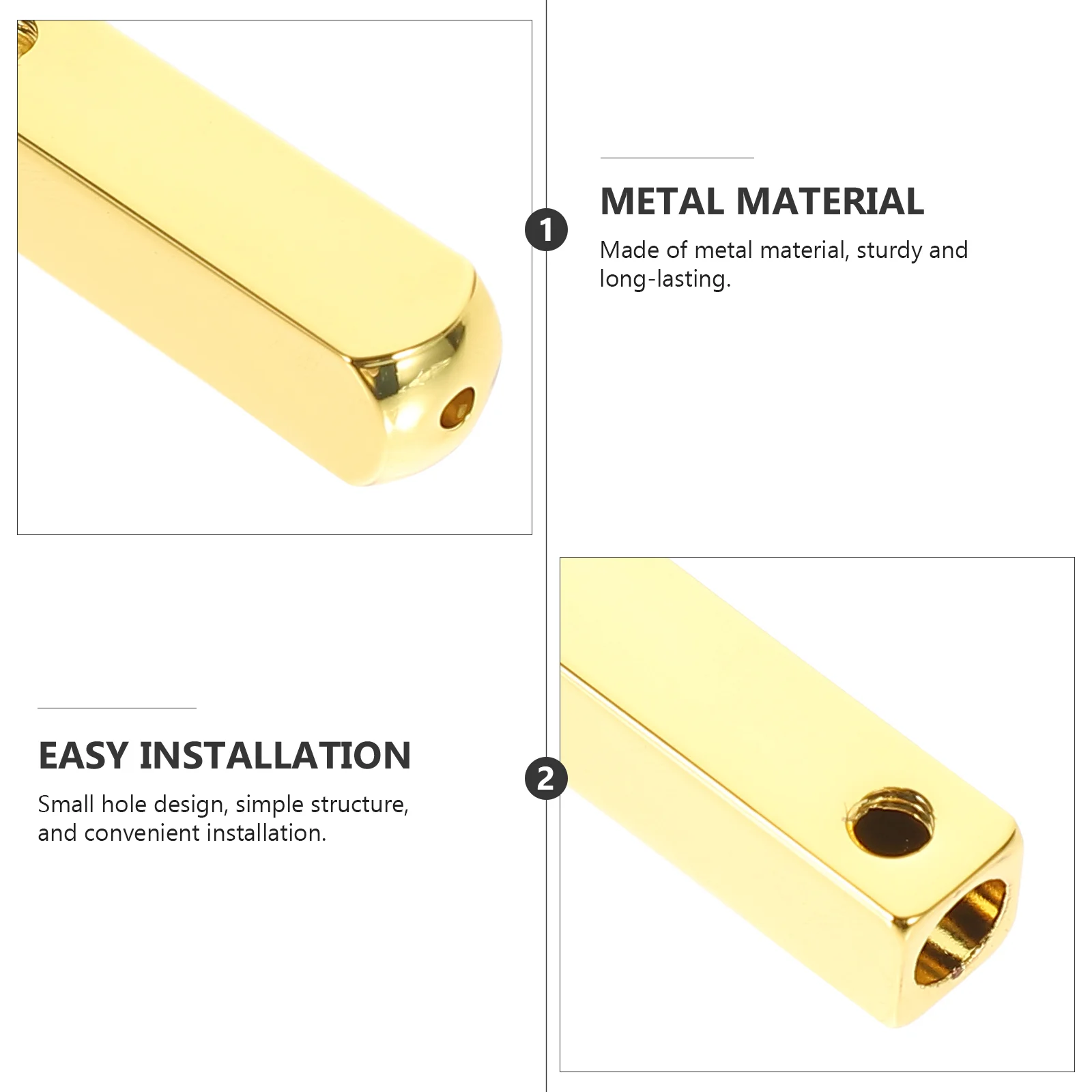 1

METAL MATERIAL

Made of metal material, sturdy and long-lasting.

EASY INSTALLATION

Small hole design, simple structure, and convenient installation.

2