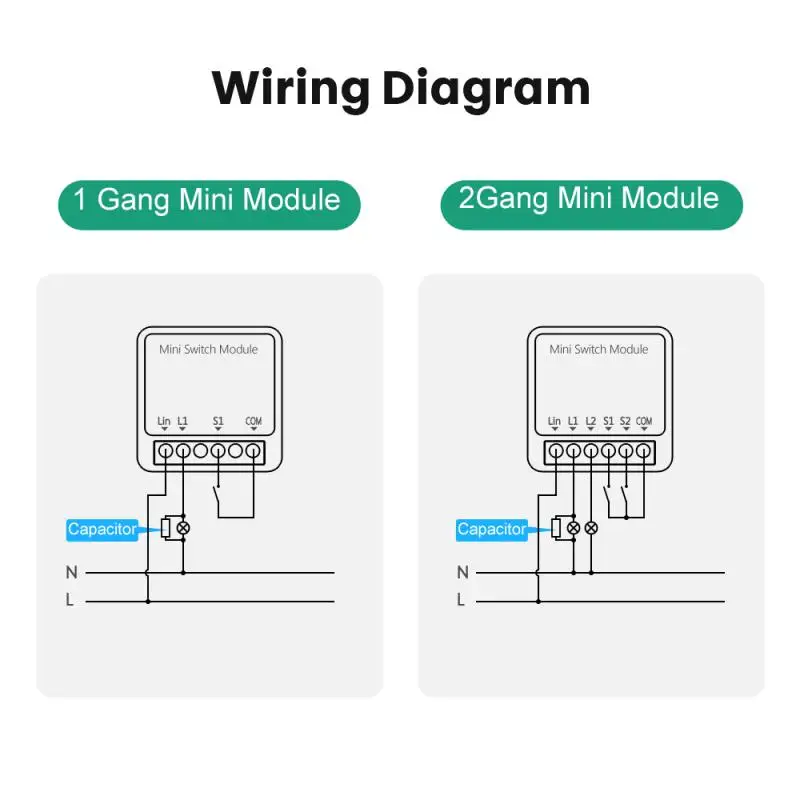 Wiring Diagram

1 Gang Mini Module

Mini Switch Module

Lin L1 S1 COM

Capacitor

N

L

2Gang Mini Module

Mini Switch Module

Lin L1 L2 S1 S2 COM

Capacitor

N

L