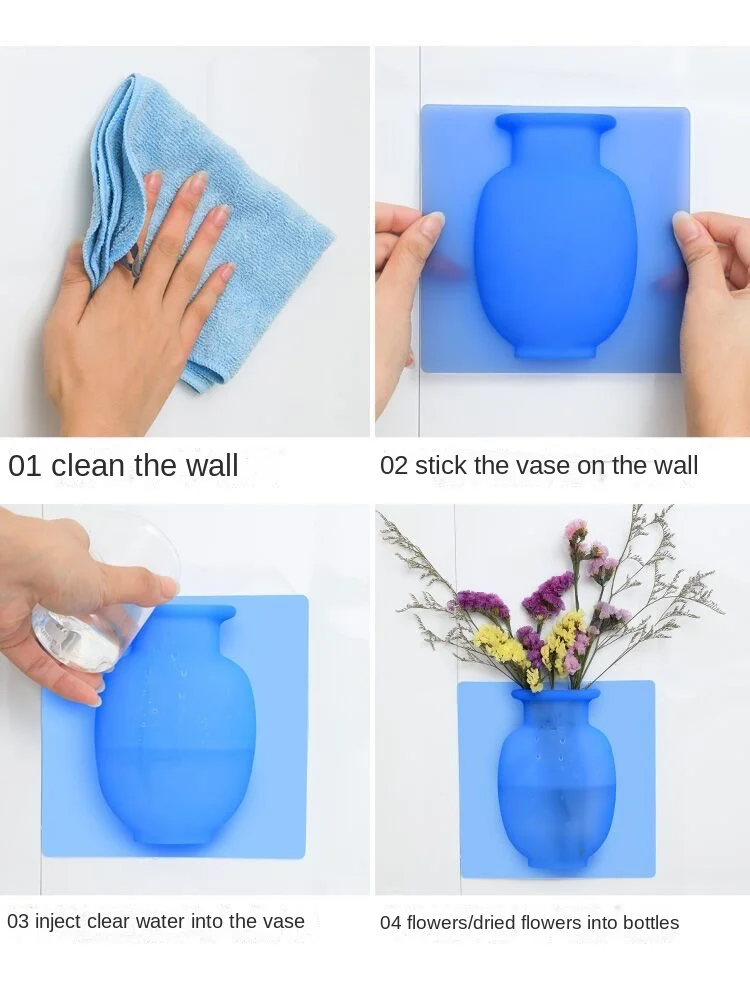 01 clean the wall

02 stick the vase on the wall

03 inject clear water into the vase

04 flowers/dried flowers into bottles