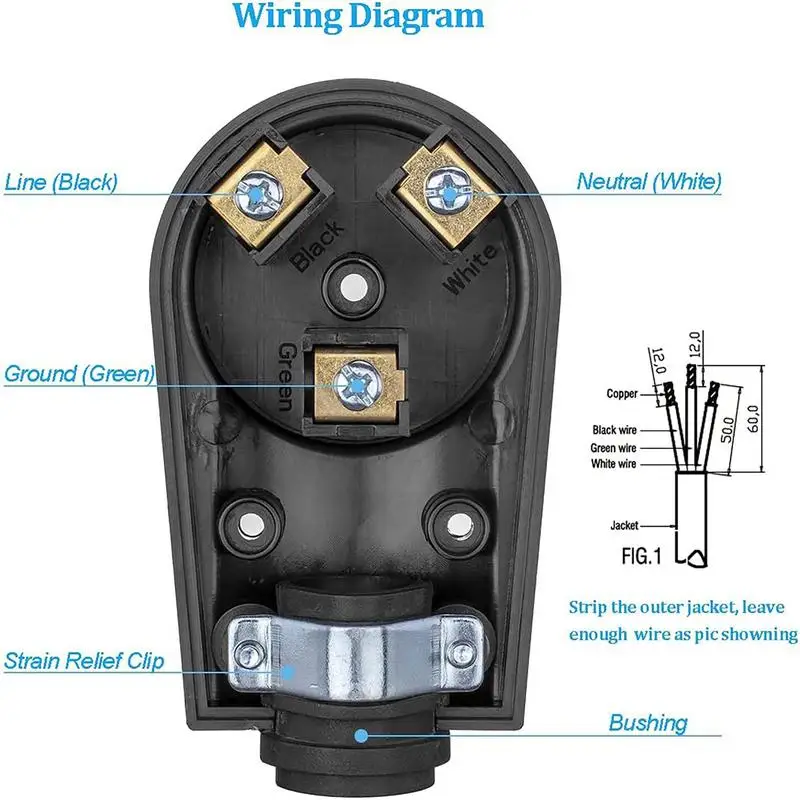 Wiring Diagram

Line (Black)

Neutral (White)

Black

White

Green

Ground (Green)

12,0

12,0

Copper

Black wire

Green wire

White wire

50,0

60,0

Jacket

FIG.1

Strip the outer jacket, leave enough wire as pic showning

Strain Relief Clip

Bushing