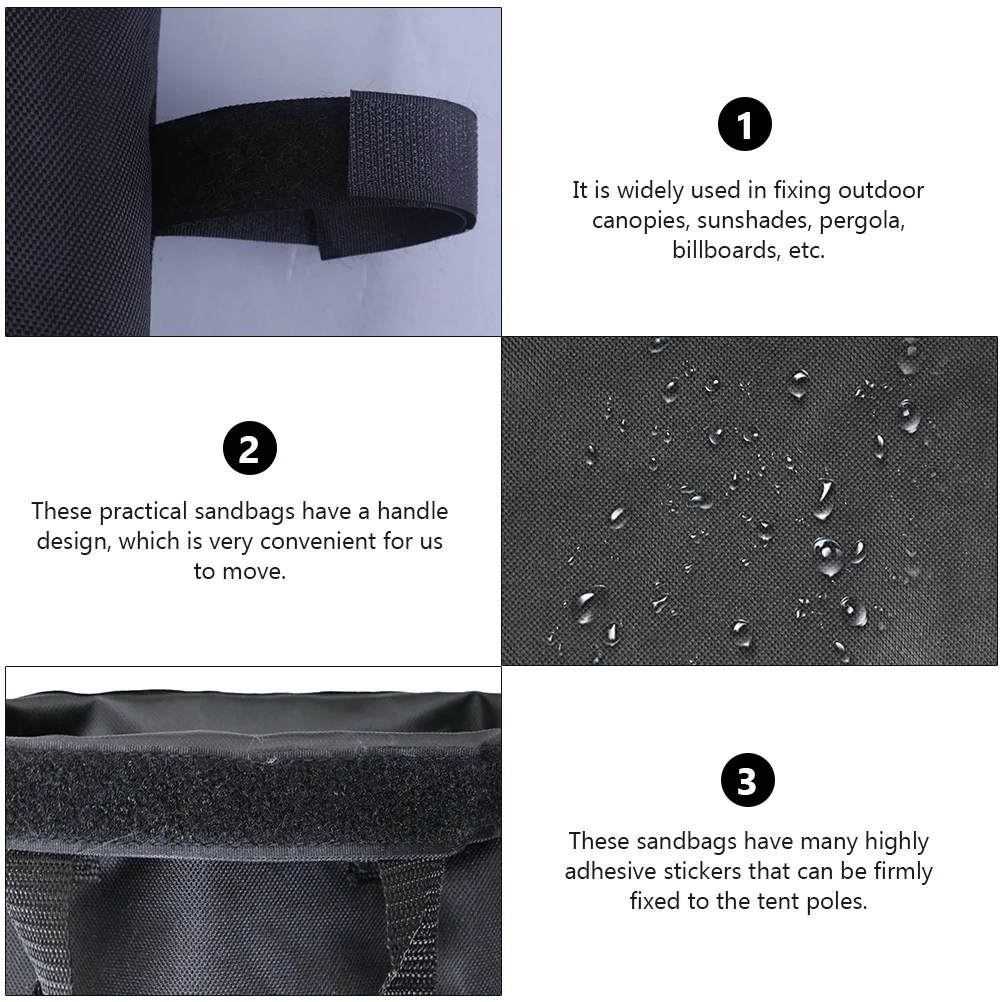 1

It is widely used in fixing outdoor canopies, sunshades, pergola, billboards, etc.

2

These practical sandbags have a handle design, which is very convenient for us to move.

3

These sandbags have many highly adhesive stickers that can be firmly fixed to the tent poles.