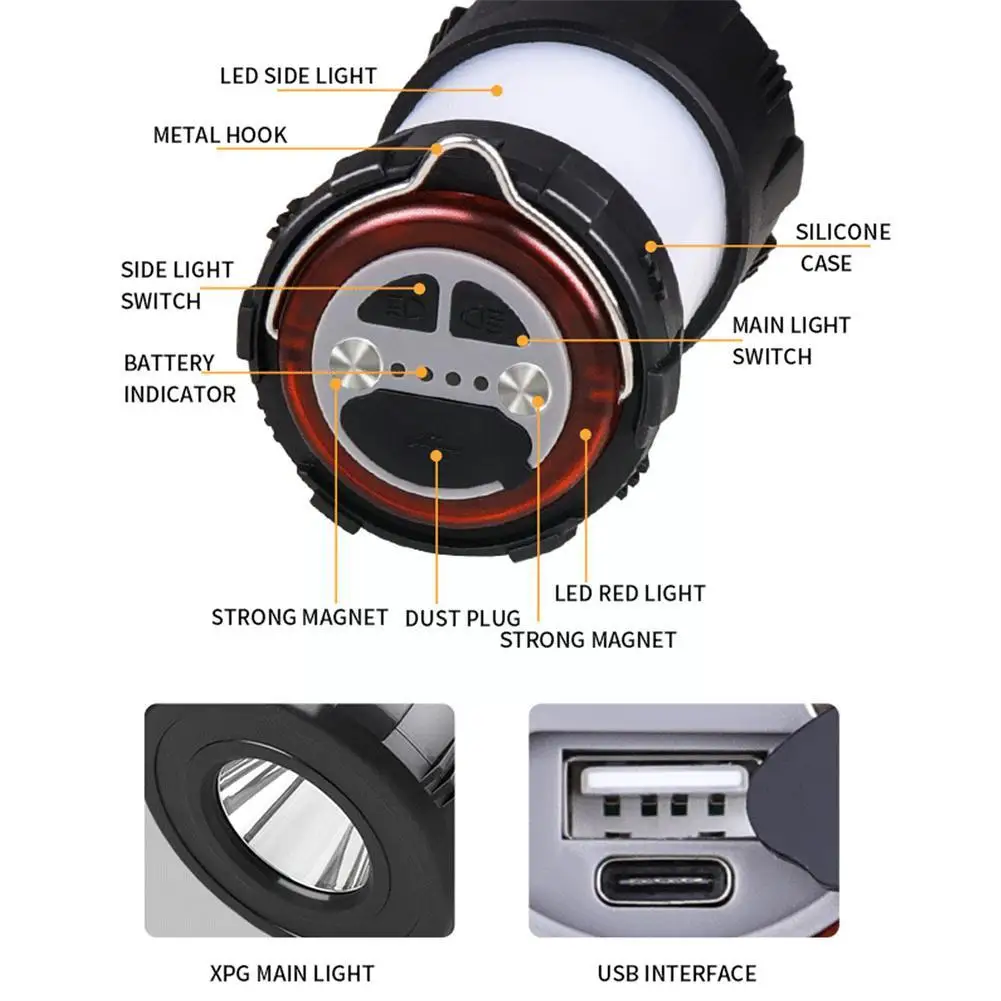 LED SIDE LIGHT

METAL HOOK

SILICONE CASE

SIDE LIGHT SWITCH

MAIN LIGHT SWITCH

BATTERY INDICATOR

LED RED LIGHT

STRONG MAGNET

DUST PLUG

STRONG MAGNET

XPG MAIN LIGHT

USB INTERFACE