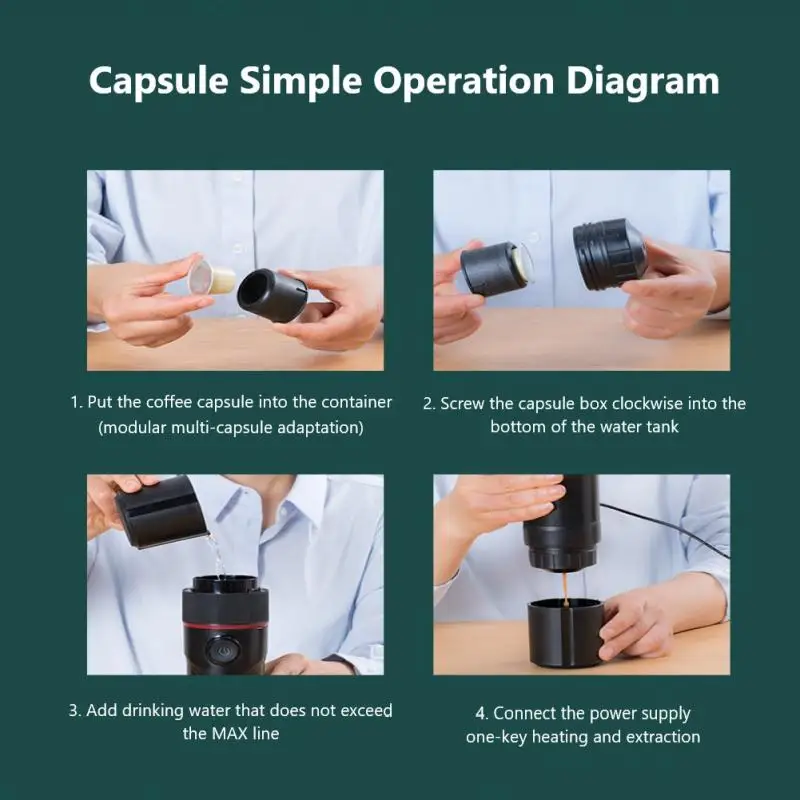 Capsule Simple Operation Diagram

1. Put the coffee capsule into the container (modular multi-capsule adaptation)

2. Screw the capsule box clockwise into the bottom of the water tank

3. Add drinking water that does not exceed the MAX line

4. Connect the power supply one-key heating and extraction