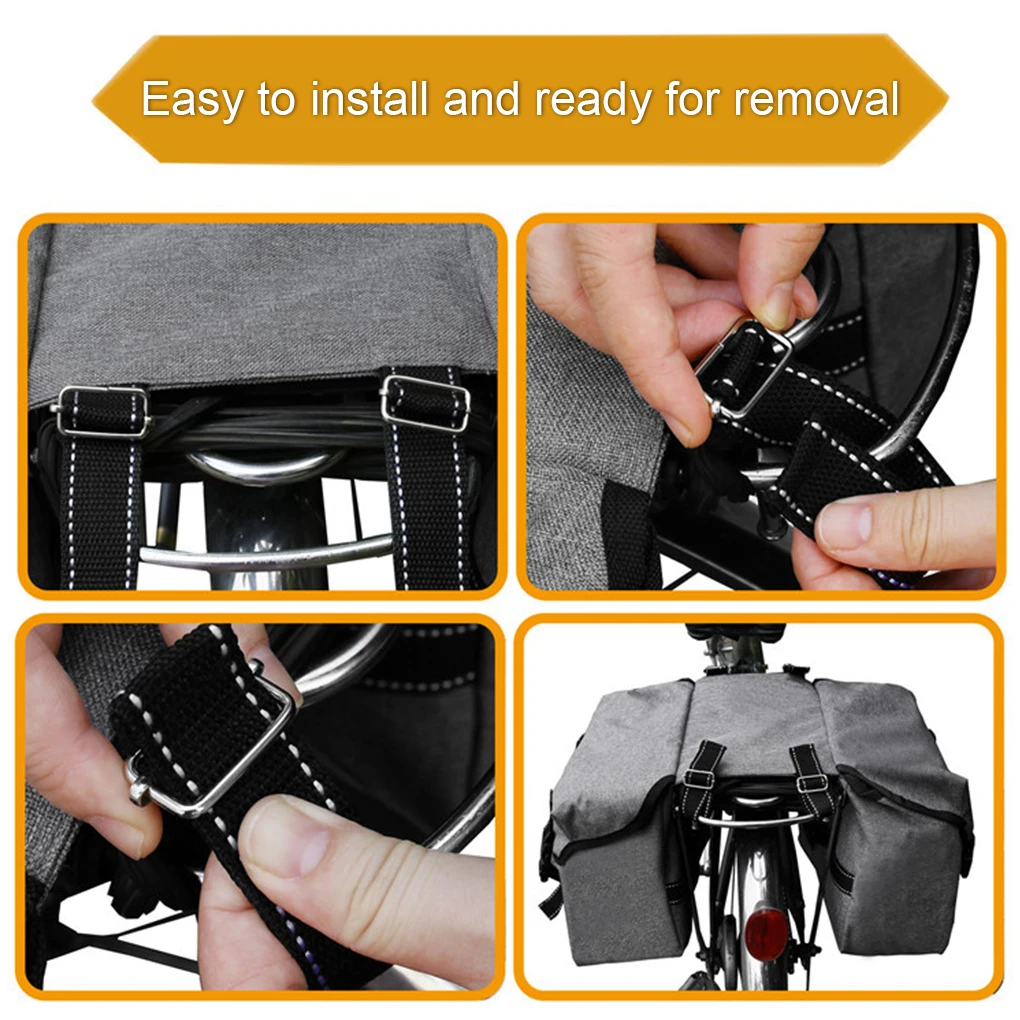 Easy to install and ready for removal