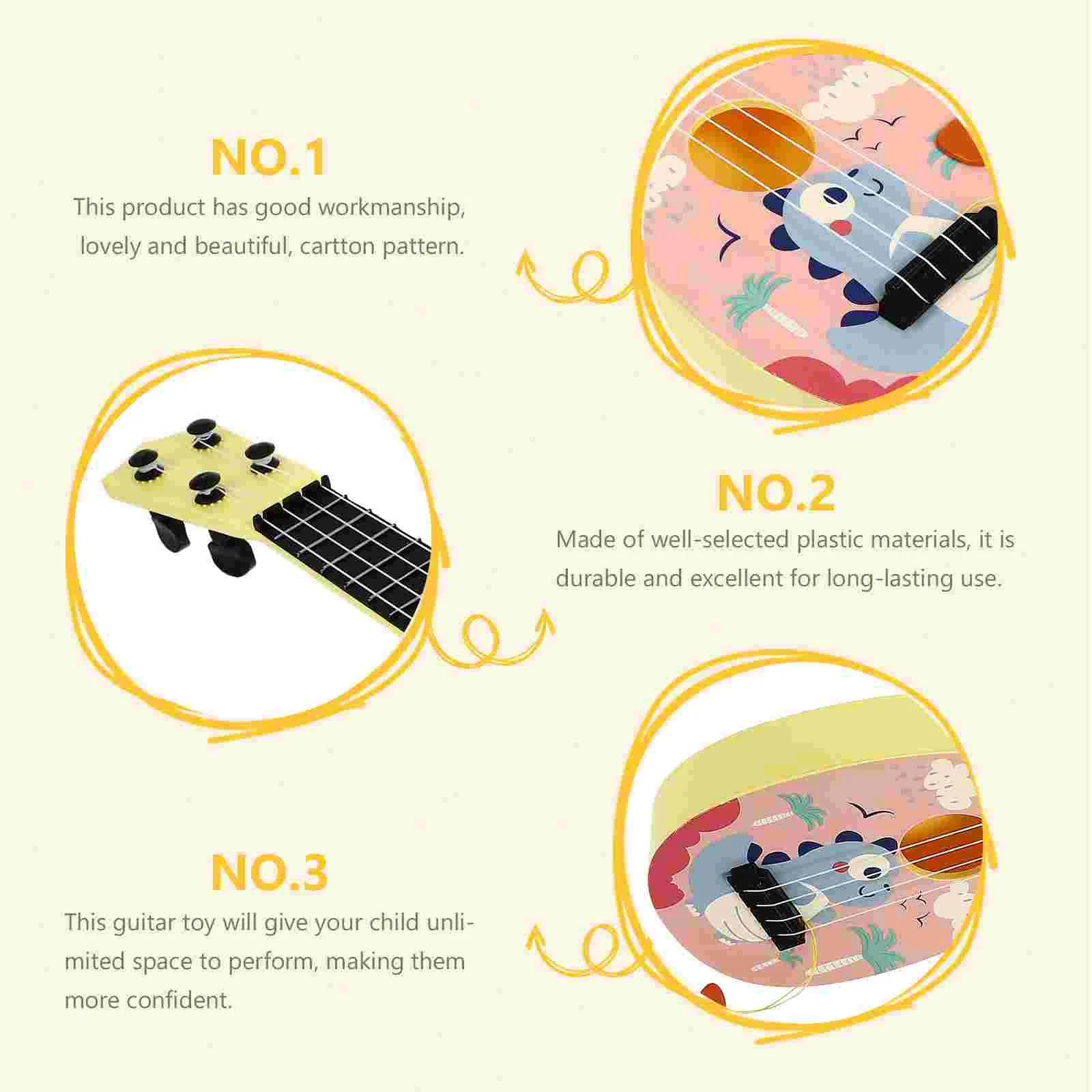 NO.1
This product has good workmanship, lovely and beautiful, cartton pattern.

NO.2
Made of well-selected plastic materials, it is durable and excellent for long-lasting use.

NO.3
This guitar toy will give your child unlimited space to perform, making them more confident.