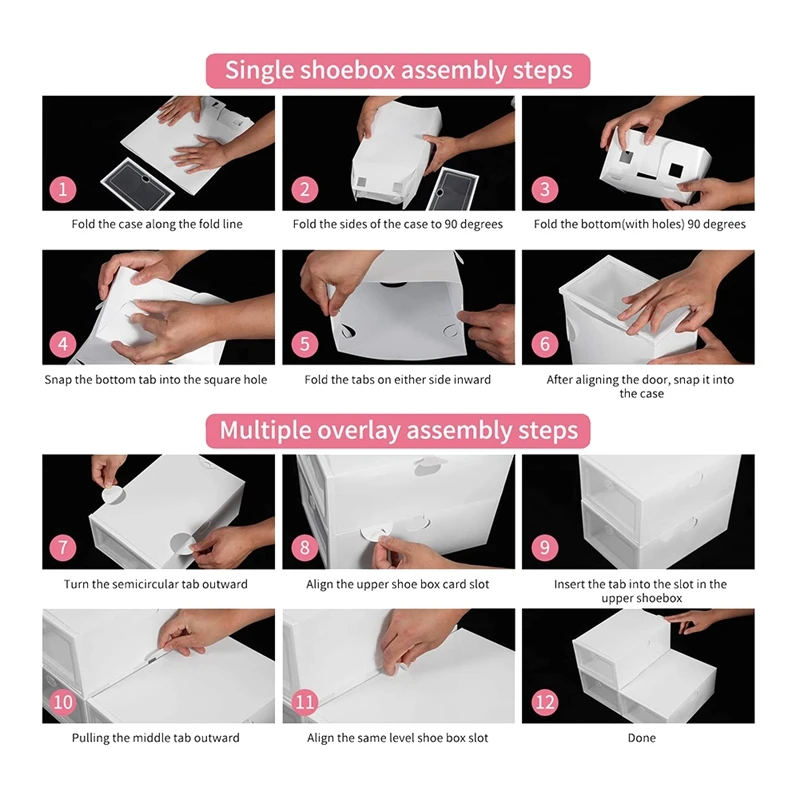 Single shoebox assembly steps

1
Fold the case along the fold line

2
Fold the sides of the case to 90 degrees

3
Fold the bottom(with holes) 90 degrees

4
Snap the bottom tab into the square hole

5
Fold the tabs on either side inward

6
After aligning the door, snap it into the case

Multiple overlay assembly steps

7
Turn the semicircular tab outward

8
Align the upper shoe box card slot

9
Insert the tab into the slot in the upper shoebox

10
Pulling the middle tab outward

11
Align the same level shoe box slot

12
Done