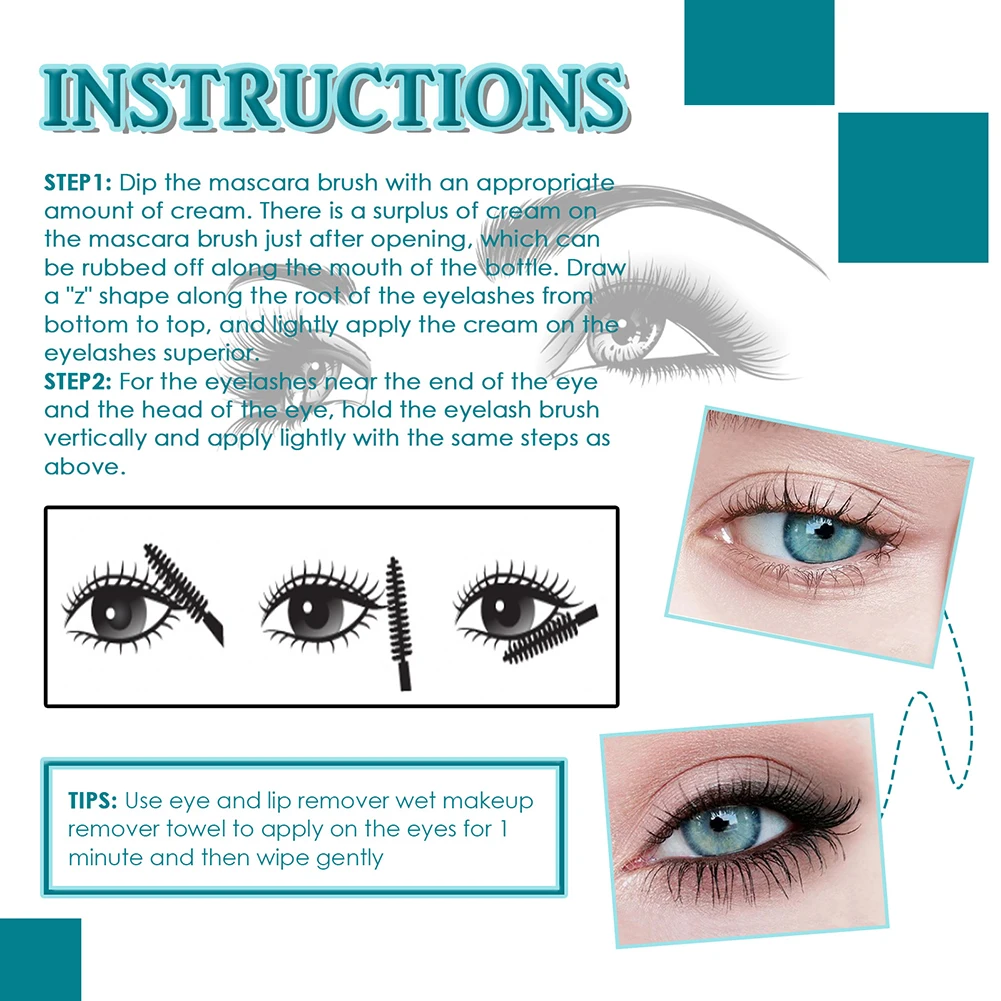 INSTRUCTIONS

STEP1: Dip the mascara brush with an appropriate amount of cream. There is a surplus of cream on the mascara brush just after opening, which can be rubbed off along the mouth of the bottle. Draw a "z" shape along the root of the eyelashes from bottom to top, and lightly apply the cream on the eyelashes superior.
STEP2: For the eyelashes near the end of the eye and the head of the eye, hold the eyelash brush vertically and apply lightly with the same steps as above.

TIPS: Use eye and lip remover wet makeup remover towel to apply on the eyes for 1 minute and then wipe gently