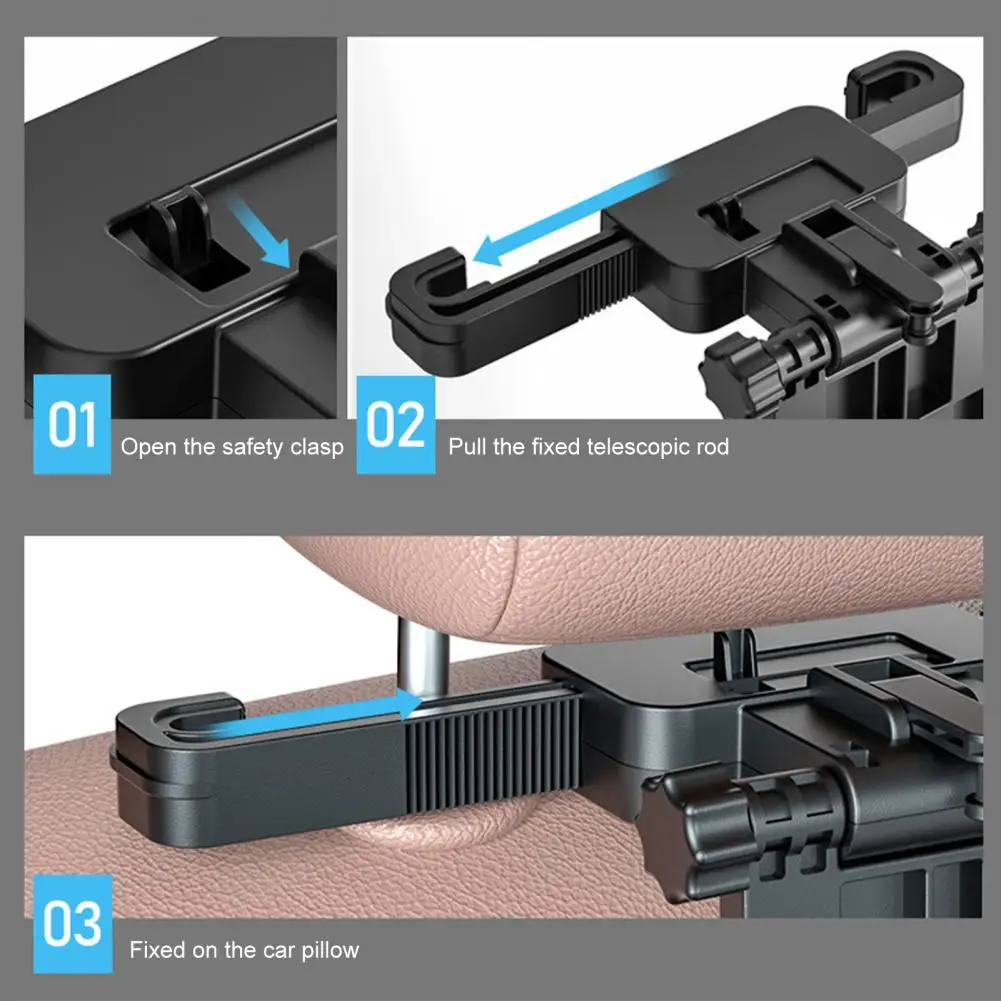 01 Open the safety clasp

02 Pull the fixed telescopic rod

03 Fixed on the car pillow