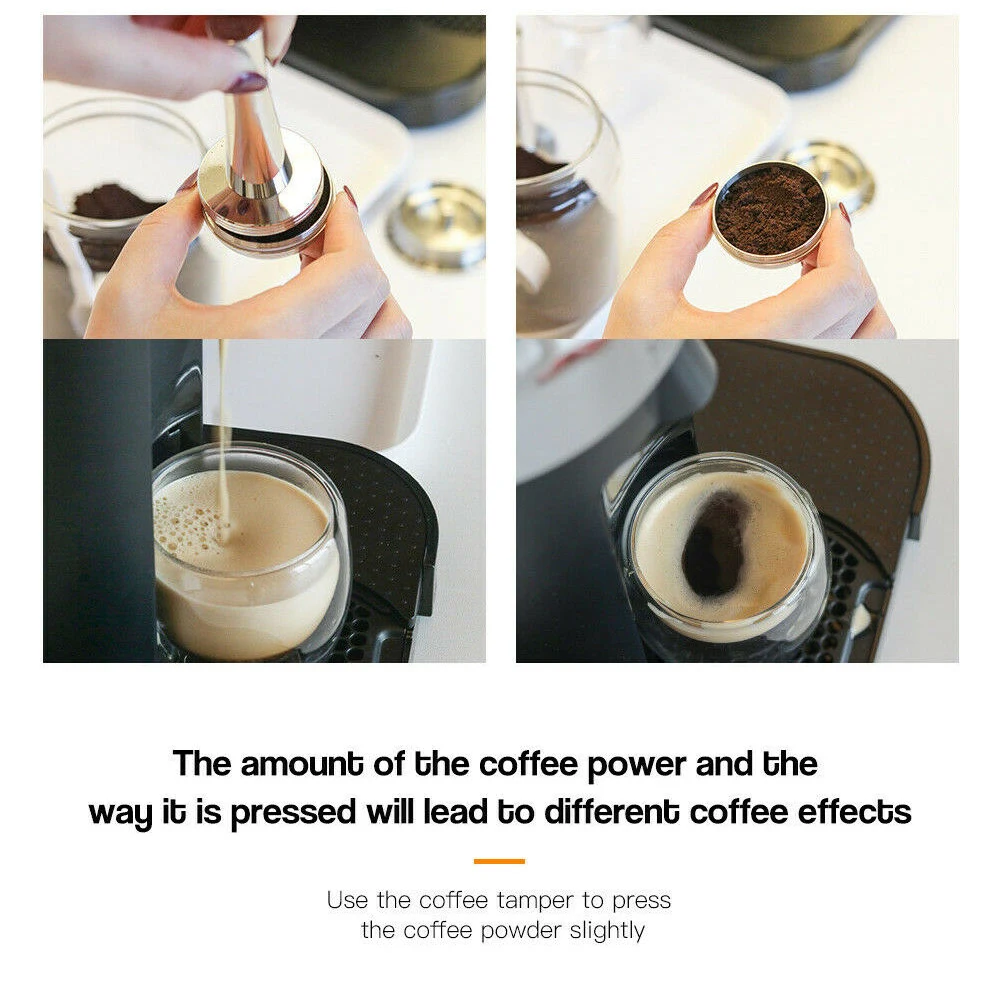 The amount of the coffee power and the way it is pressed will lead to different coffee effects

Use the coffee tamper to press the coffee powder slightly