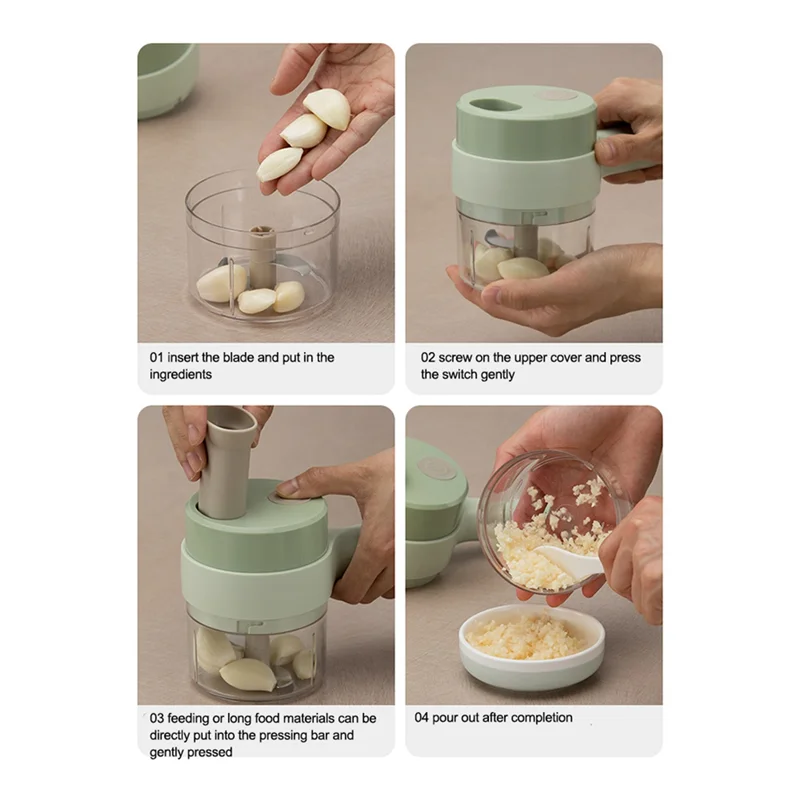 01 insert the blade and put in the ingredients

02 screw on the upper cover and press the switch gently

03 feeding or long food materials can be directly put into the pressing bar and gently pressed

04 pour out after completion