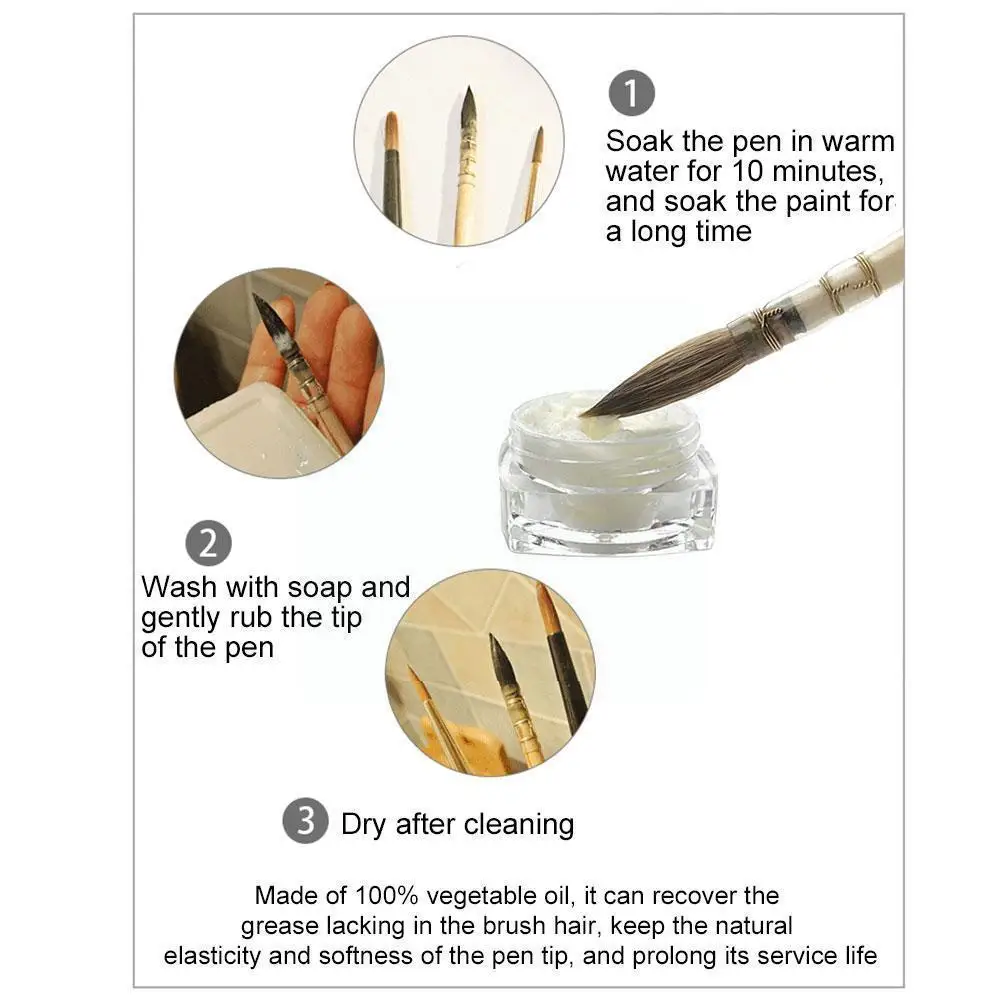 1
Soak the pen in warm water for 10 minutes, and soak the paint for a long time

2
Wash with soap and gently rub the tip of the pen

3 Dry after cleaning

Made of 100% vegetable oil, it can recover the grease lacking in the brush hair, keep the natural elasticity and softness of the pen tip, and prolong its service life