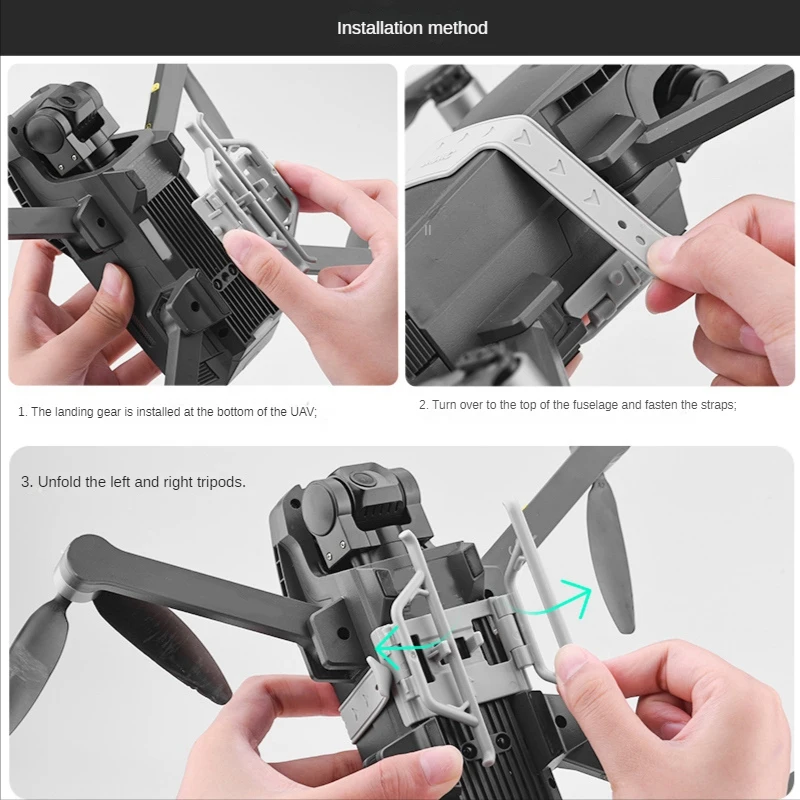 Installation method

1. The landing gear is installed at the bottom of the UAV;

2. Turn over to the top of the fuselage and fasten the straps;

3. Unfold the left and right tripods.